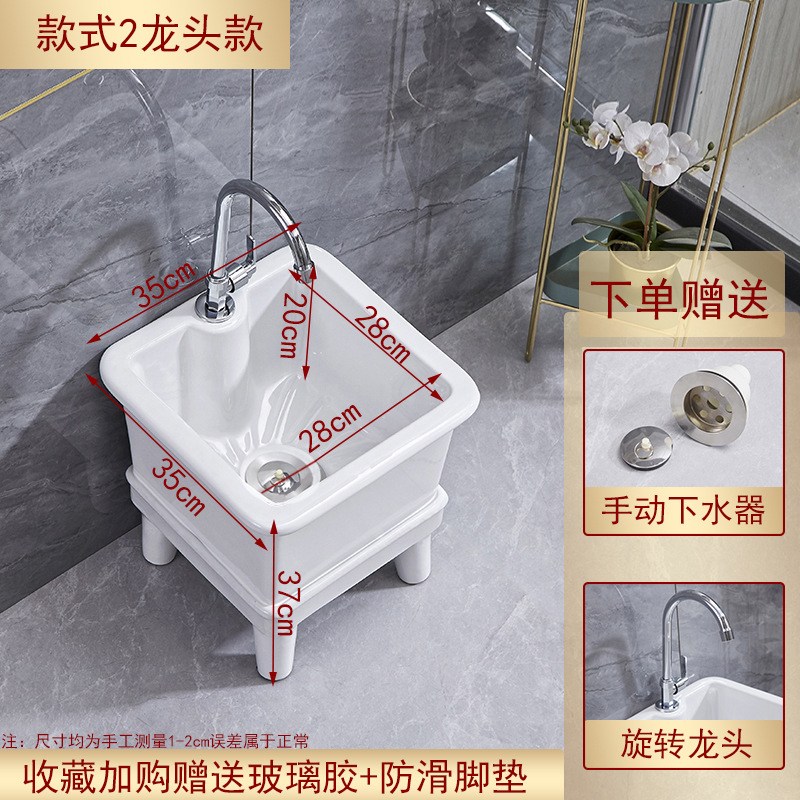 款式2龙头款

35cm

20cm

28cm

28cm

35cm

37cm

下单赠送

手动下水器

旋转龙头

注：尺寸均为手工测量1-2cm误差属于正常

收藏加购赠送玻璃胶+防滑脚垫