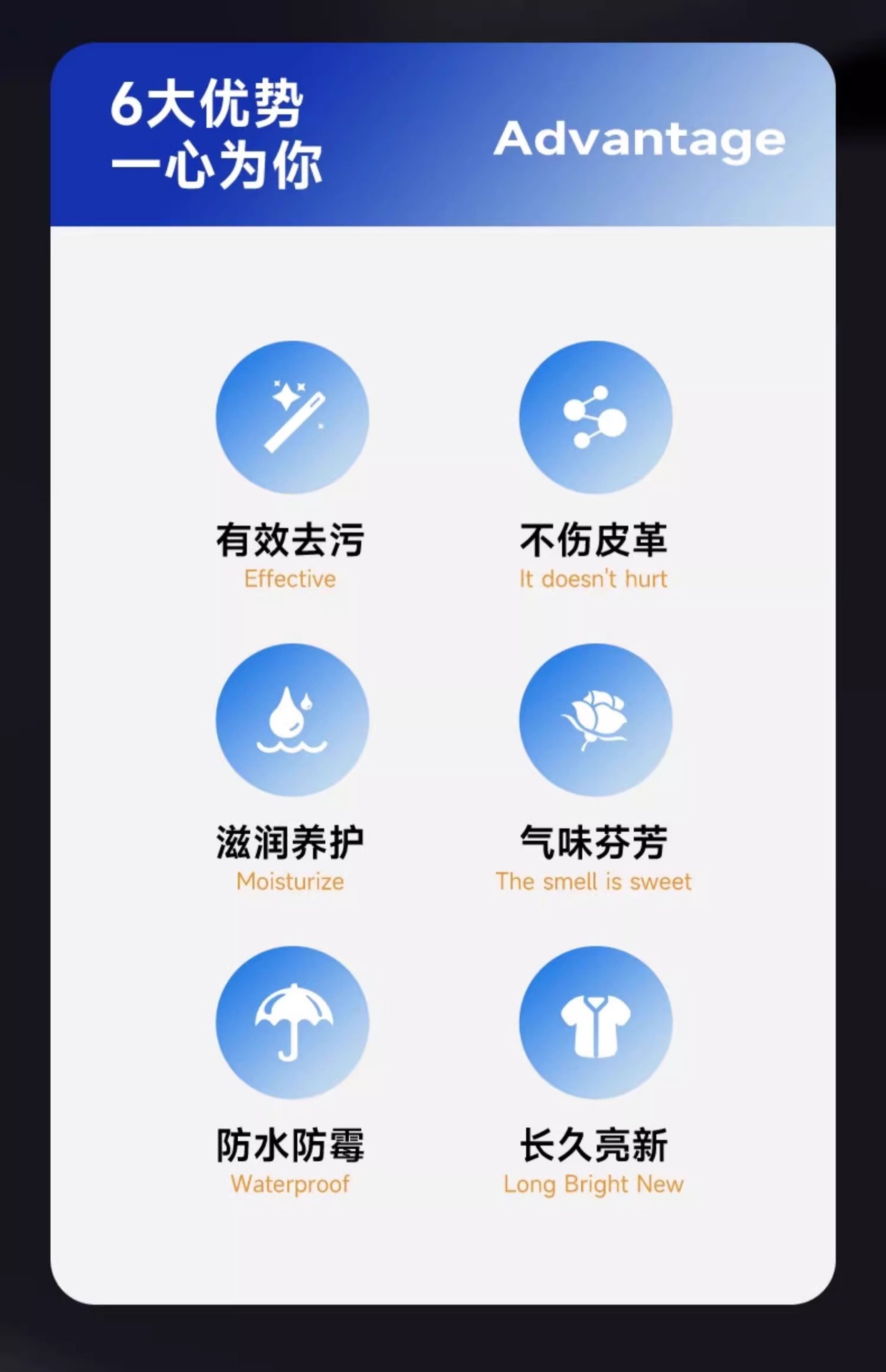 6大优势
一心为你

Advantage

有效去污
Effective

不伤皮革
It doesn't hurt

滋润养护
Moisturize

气味芬芳
The smell is sweet

防水防霉
Waterproof

长久亮新
Long Bright New