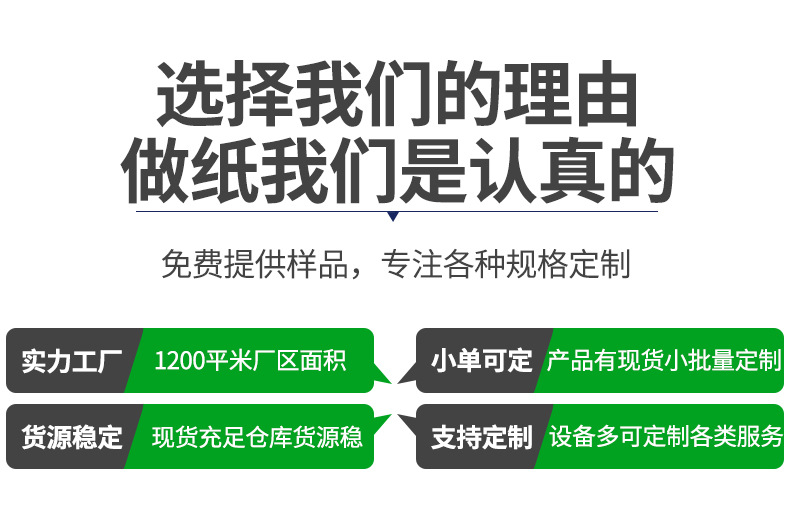 选择我们的理由
做纸我们是认真的

免费提供样品，专注各种规格定制

实力工厂 1200平米厂区面积

货源稳定 现货充足仓库货源稳

小单可定 产品有现货小批量定制

支持定制 设备多可定制各类服务