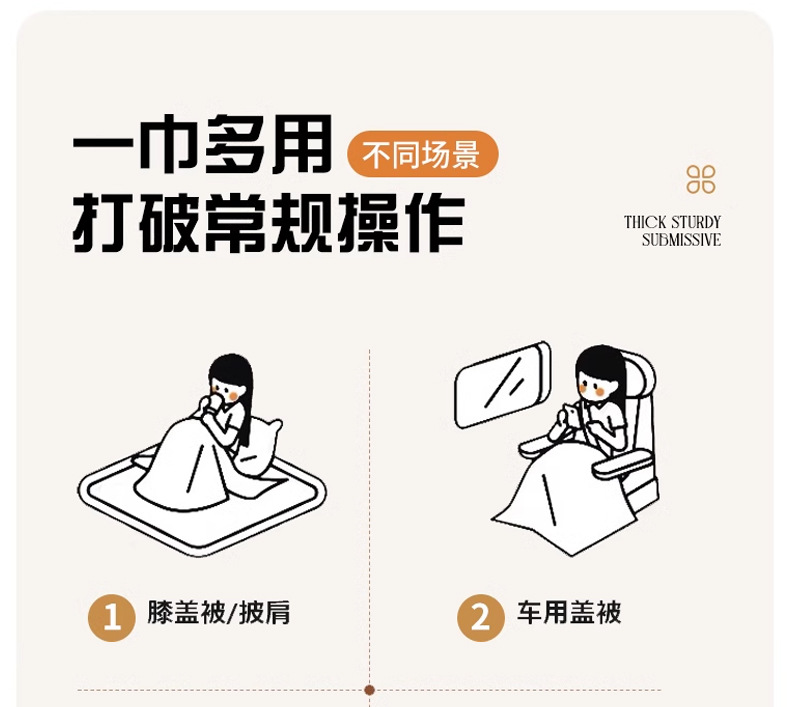 一巾多用 不同场景
打破常规操作

THICK STURDY SUBMISSIVE

1 膝盖被/披肩

2 车用盖被