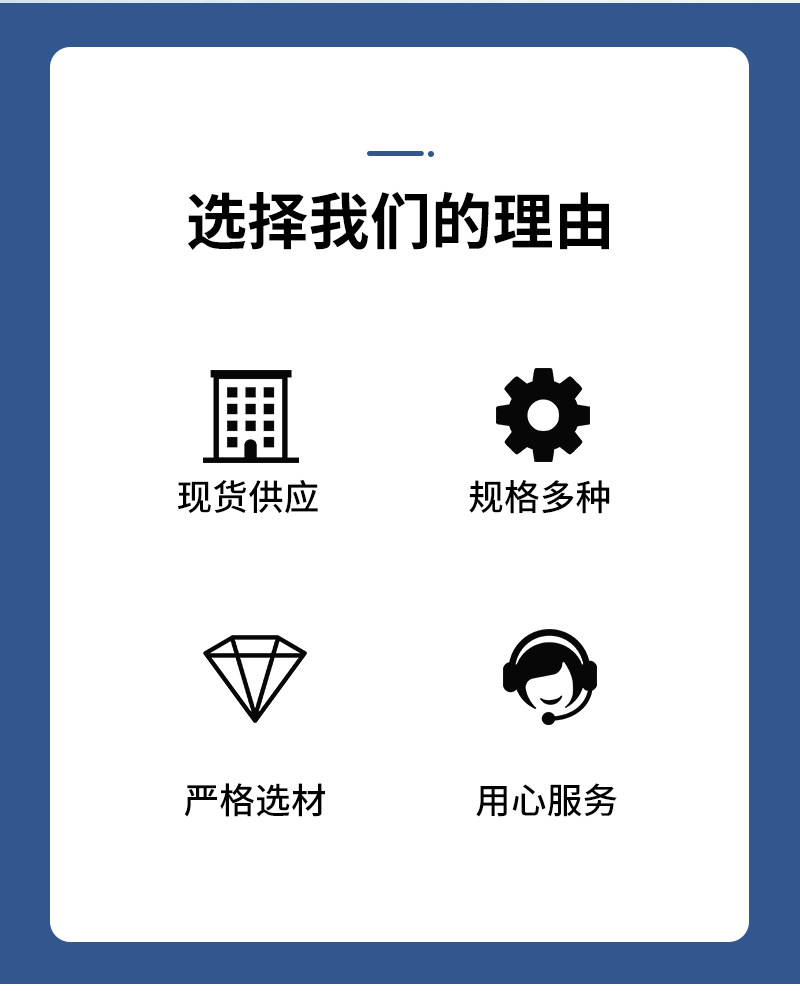 选择我们的理由

现货供应

规格多种

严格选材

用心服务