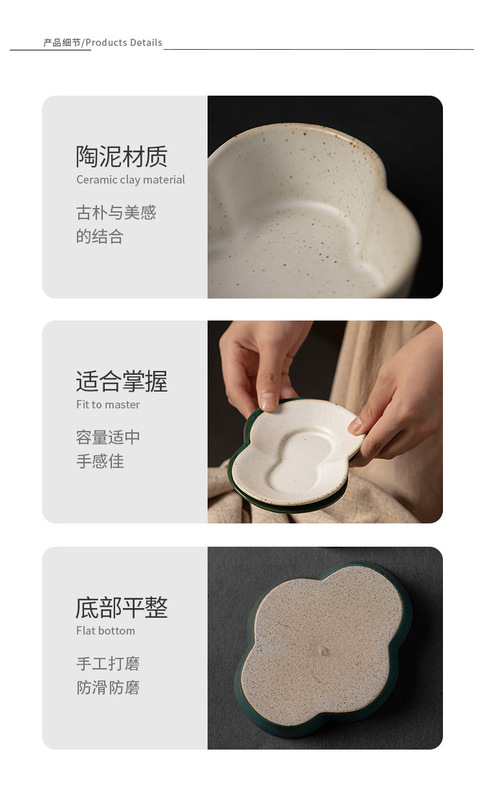 产品细节/Products Details

陶泥材质
Ceramic clay material

古朴与美感
的结合

适合掌握
Fit to master

容量适中
手感佳

底部平整
Flat bottom

手工打磨
防滑防磨