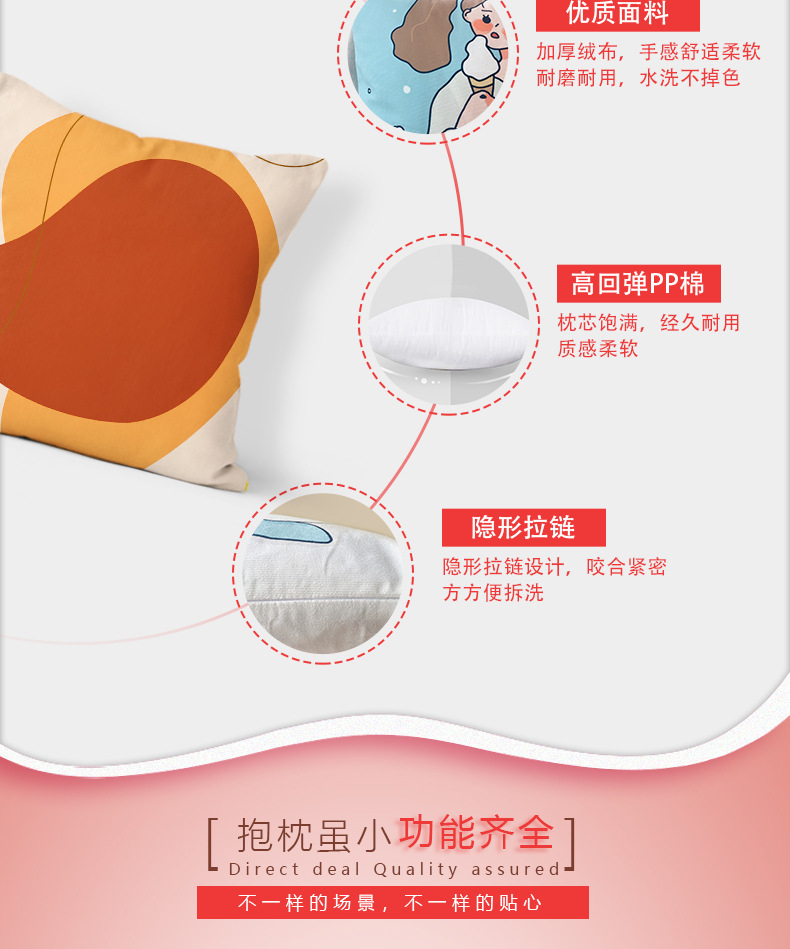 优质面料

加厚绒布，手感舒适柔软
耐磨耐用，水洗不掉色

高回弹PP棉

枕芯饱满，经久耐用
质感柔软

隐形拉链

隐形拉链设计，咬合紧密
方方便拆洗

[ 抱枕虽小功能齐全 ]
Direct deal Quality assured

不一样的场景，不一样的贴心