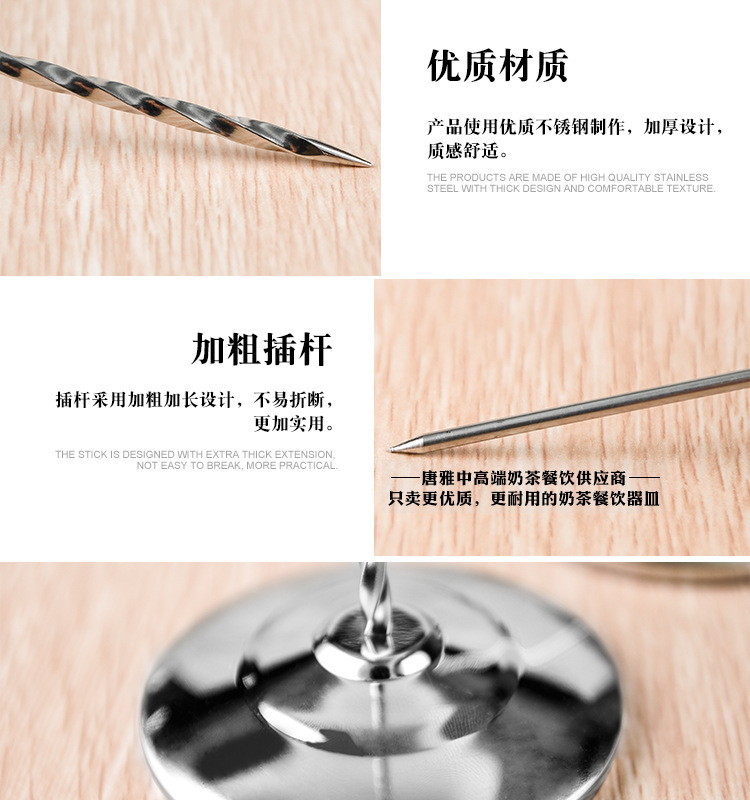 优质材质

产品使用优质不锈钢制作，加厚设计，质感舒适。

THE PRODUCTS ARE MADE OF HIGH QUALITY STAINLESS STEEL WITH THICK DESIGN AND COMFORTABLE TEXTURE.

加粗插杆

插杆采用加粗加长设计，不易折断，更加实用。

THE STICK IS DESIGNED WITH EXTRA THICK EXTENSION, NOT EASY TO BREAK, MORE PRACTICAL.

——唐雅中高端奶茶餐饮供应商——
只卖更优质，更耐用的奶茶餐饮器皿