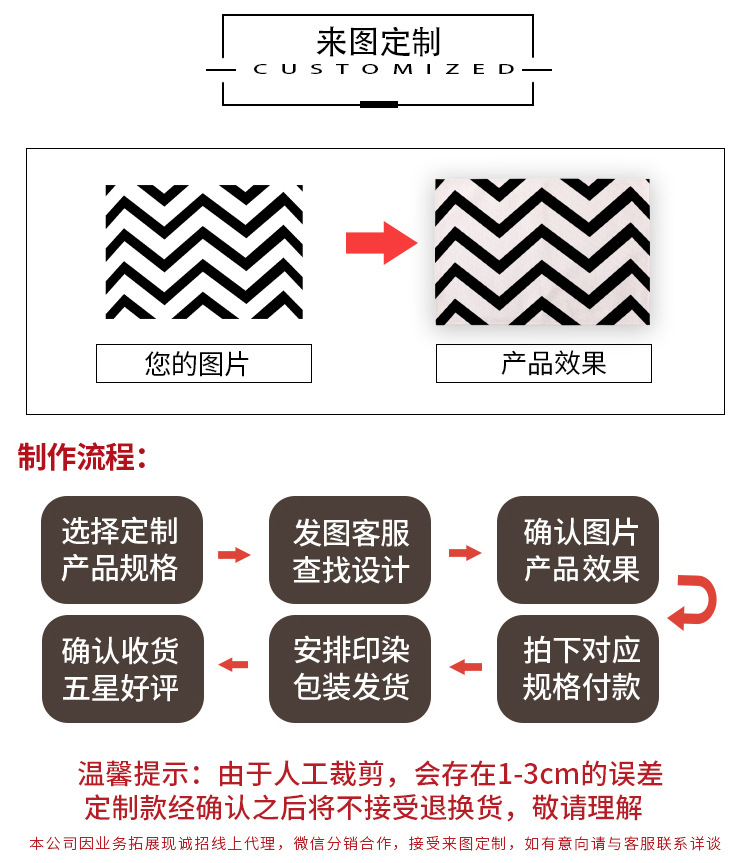 来图定制
CUSTOMIZED

您的图片

产品效果

制作流程：

选择定制产品规格

发图客服查找设计

确认图片产品效果

拍下对应规格付款

安排印染包装发货

确认收货五星好评

温馨提示：由于人工裁剪，会存在1-3cm的误差
定制款经确认之后将不接受退换货，敬请理解

本公司因业务拓展现诚招线上代理，微信分销合作，接受来图定制，如有意向请与客服联系详谈