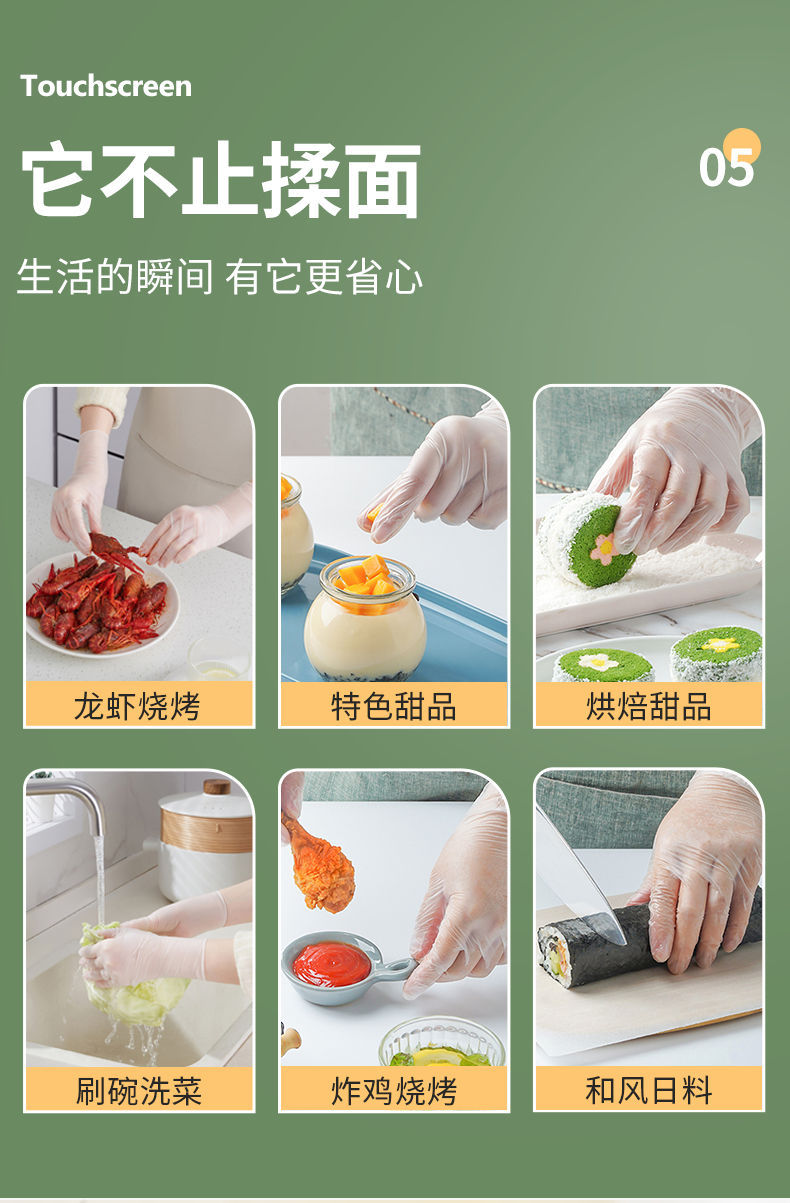 Touchscreen

它不止揉面

05

生活的瞬间 有它更省心

龙虾烧烤

特色甜品

烘焙甜品

刷碗洗菜

炸鸡烧烤

和风日料