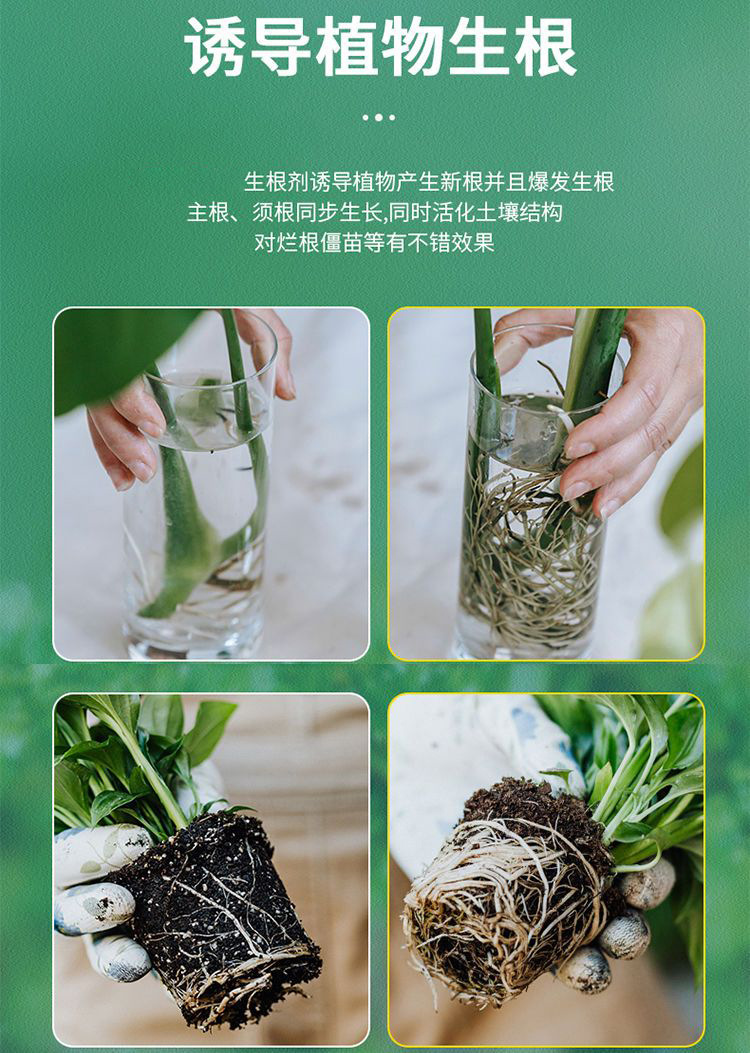 诱导植物生根

生根剂诱导植物产生新根并且爆发生根
主根、须根同步生长,同时活化土壤结构
对烂根僵苗等有不错效果