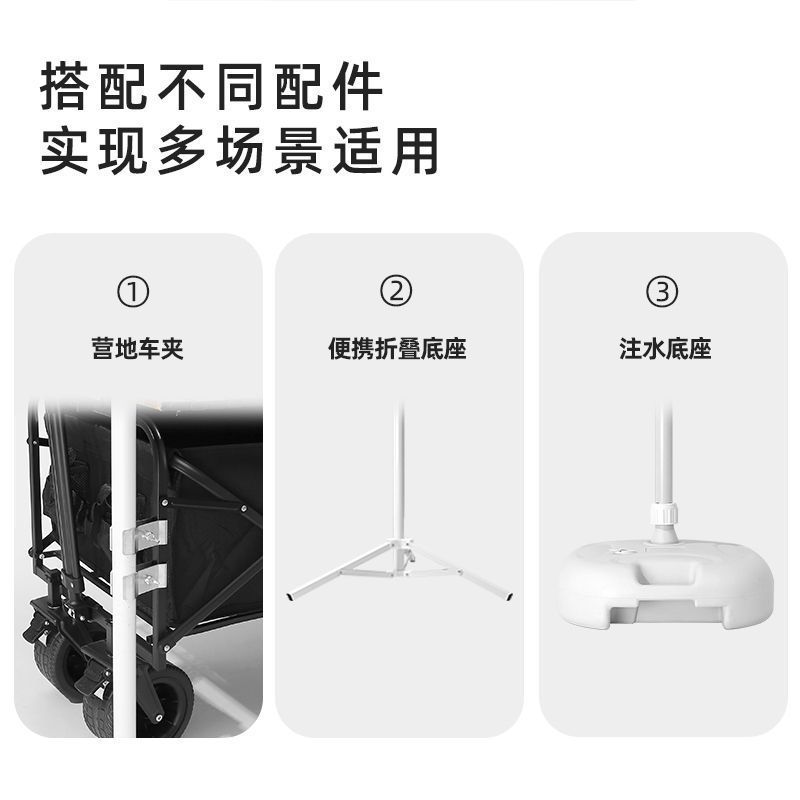 搭配不同配件
实现多场景适用

①
营地车夹

②
便携折叠底座

③
注水底座