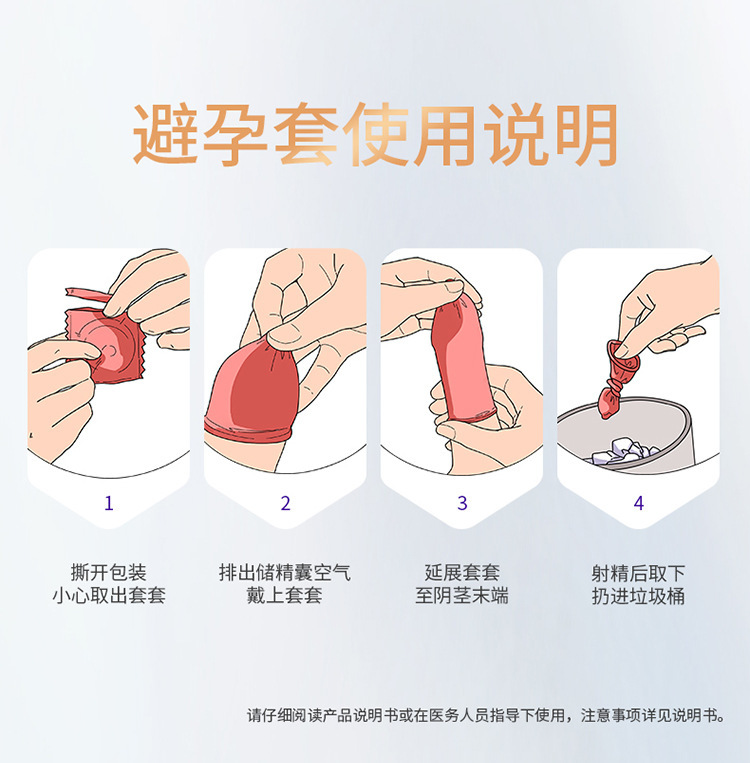 避孕套使用说明

1

撕开包装
小心取出套套

2

排出储精囊空气
戴上套套

3

延展套套
至阴茎末端

4

射精后取下
扔进垃圾桶

请仔细阅读产品说明书或在医务人员指导下使用，注意事项详见说明书。