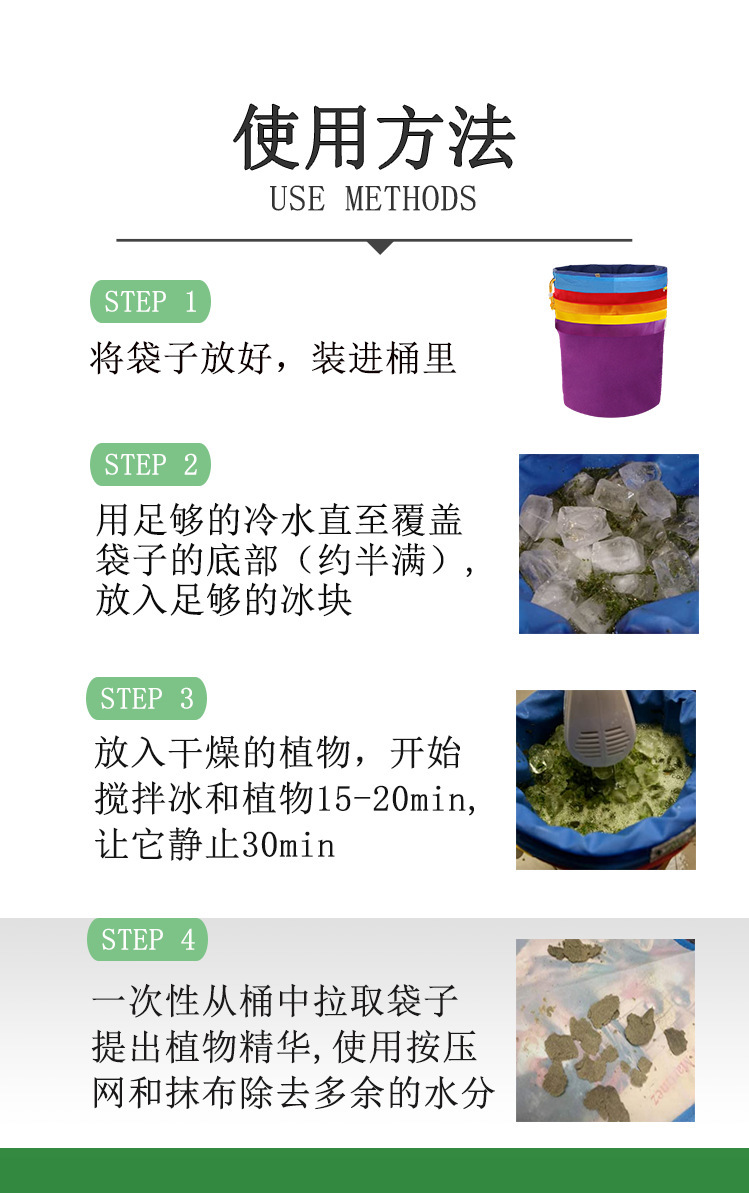 使用方法
USE METHODS

STEP 1
将袋子放好，装进桶里

STEP 2
用足够的冷水直至覆盖袋子的底部（约半满），放入足够的冰块

STEP 3
放入干燥的植物，开始搅拌冰和植物15-20min，让它静止30min

STEP 4
一次性从桶中拉取袋子提出植物精华，使用按压网和抹布除去多余的水分