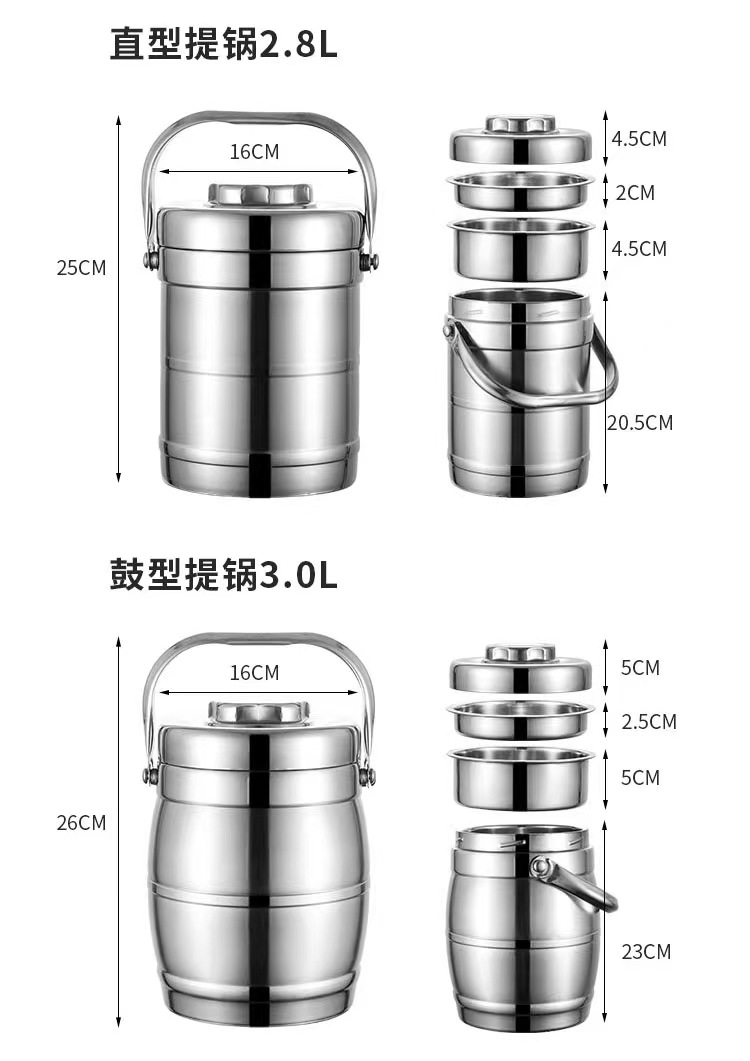 直型提锅2.8L

16CM

25CM

4.5CM

2CM

4.5CM

20.5CM

鼓型提锅3.0L

16CM

26CM

5CM

2.5CM

5CM

23CM