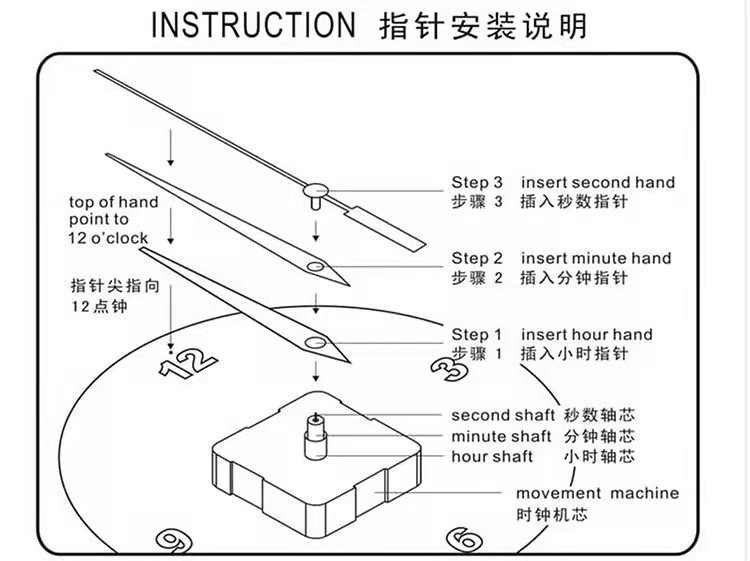 INSTRUCTION 指针安装说明

top of hand point to 12 o'clock

指针尖指向 12点钟

Step 3 insert second hand
步骤 3 插入秒数指针

Step 2 insert minute hand
步骤 2 插入分钟指针

Step 1 insert hour hand
步骤 1 插入小时指针

12

3

second shaft 秒数轴芯
minute shaft 分钟轴芯
hour shaft 小时轴芯

movement machine
时钟机芯

9

6