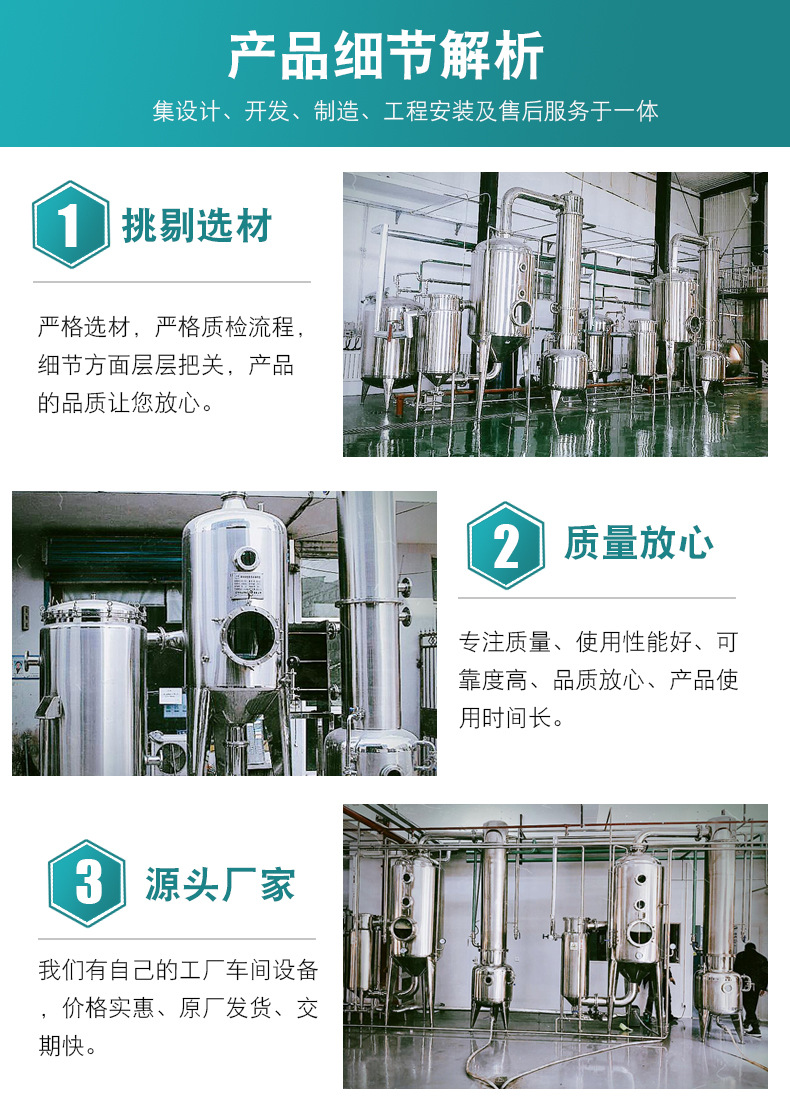 产品细节解析

集设计、开发、制造、工程安装及售后服务于一体

1 挑剔选材

严格选材，严格质检流程，细节方面层层把关，产品的品质让您放心。

2 质量放心

专注质量、使用性能好、可靠度高、品质放心、产品使用时间长。

3 源头厂家

我们有自己的工厂车间设备，价格实惠、原厂发货、交期快。