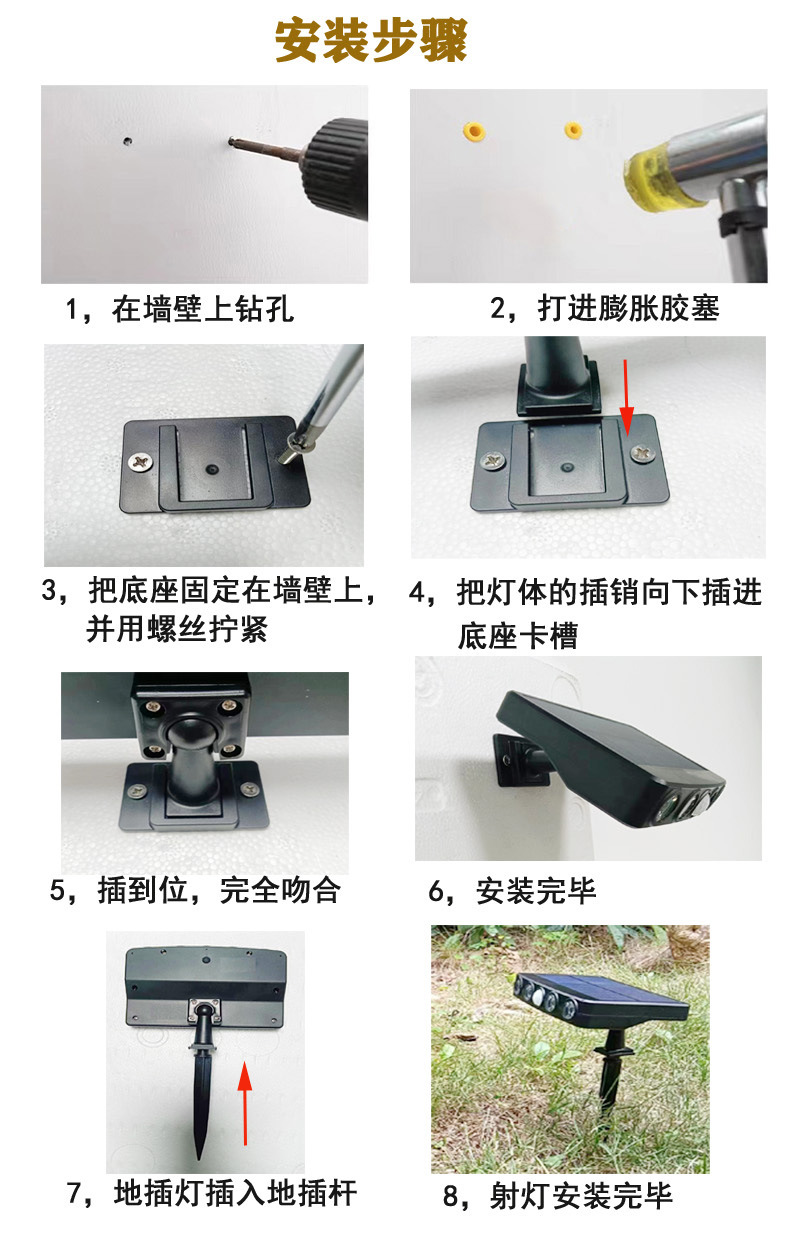 安装步骤

1，在墙壁上钻孔

2，打进膨胀胶塞

3，把底座固定在墙壁上，并用螺丝拧紧

4，把灯体的插销向下插进底座卡槽

5，插到位，完全吻合

6，安装完毕

7，地插灯插入地插杆

8，射灯安装完毕