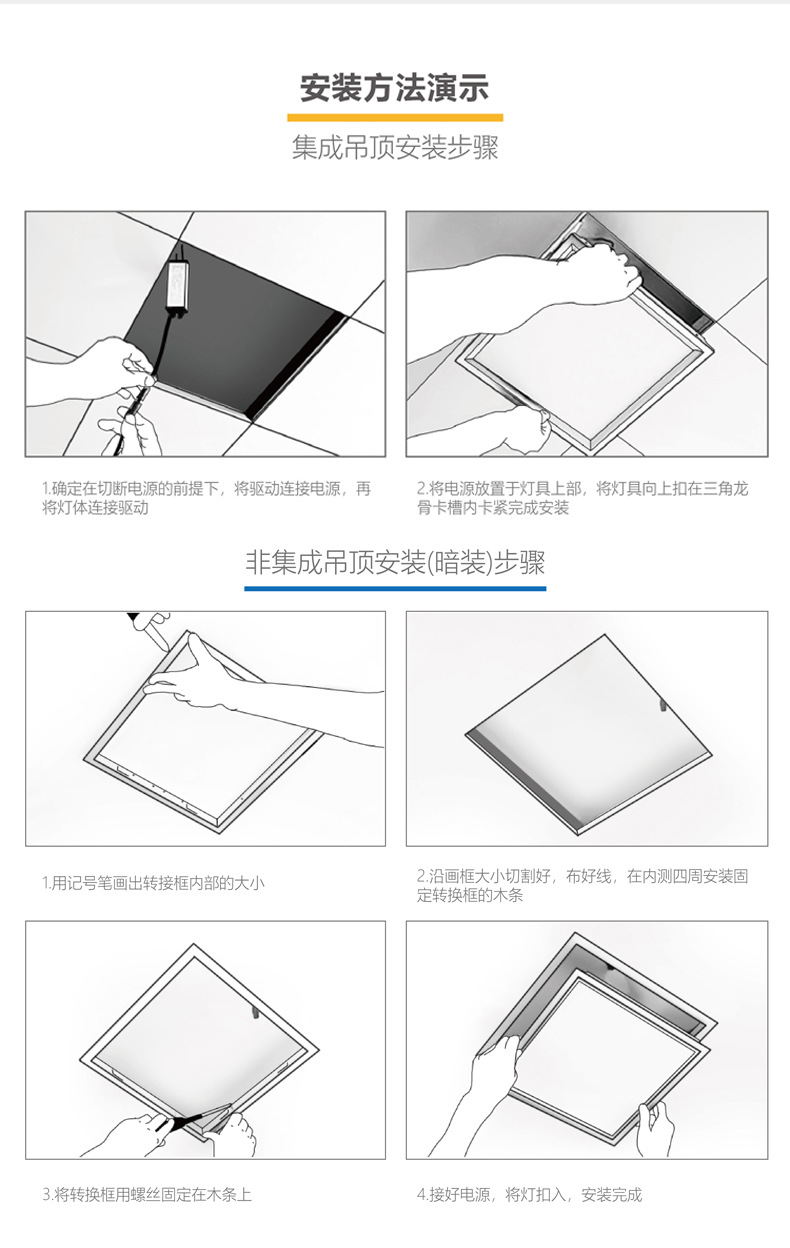 安装方法演示

集成吊顶安装步骤

1.确定在切断电源的前提下，将驱动连接电源，再将灯体连接驱动

2.将电源放置于灯具上部，将灯具向上扣在三角龙骨卡槽内卡紧完成安装

非集成吊顶安装(暗装)步骤

1.用记号笔画出转接框内部的大小

2.沿画框大小切割好，布好线，在内测四周安装固定转换框的木条

3.将转换框用螺丝固定在木条上

4.接好电源，将灯扣入，安装完成