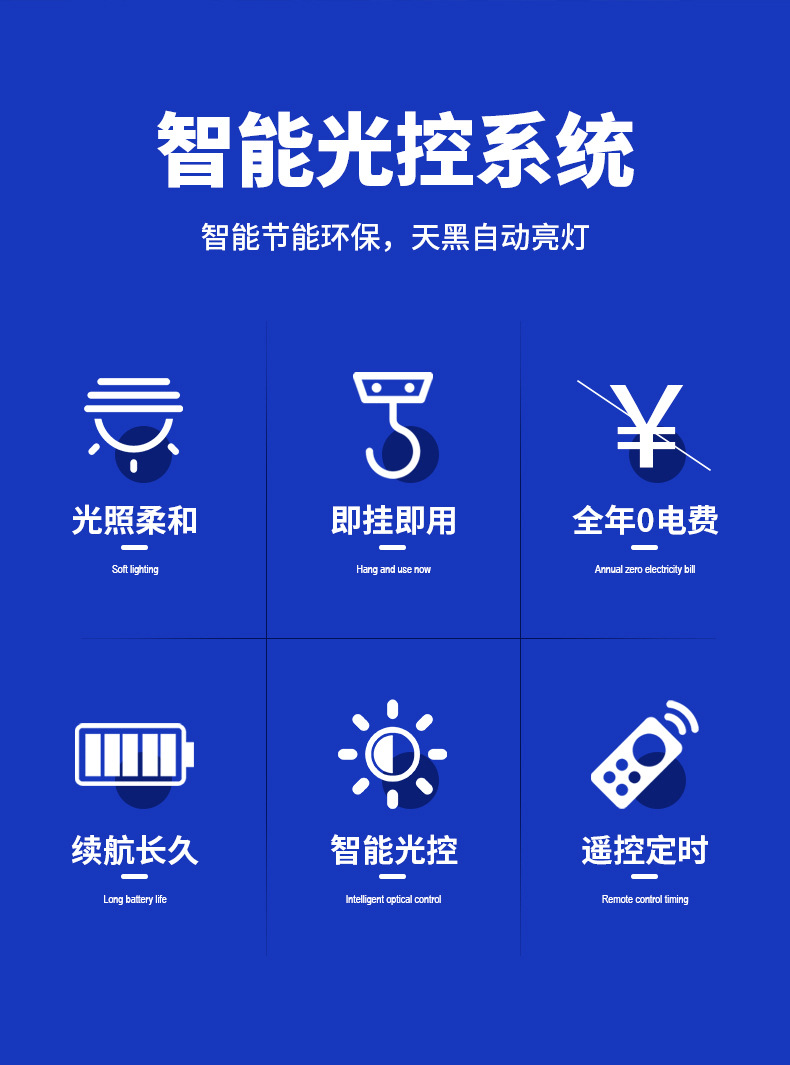 智能光控系统

智能节能环保，天黑自动亮灯

光照柔和

Soft lighting

即挂即用

Hang and use now

全年0电费

Annual zero electricity bill

续航长久

Long battery life

智能光控

Intelligent optical control

遥控定时

Remote control timing