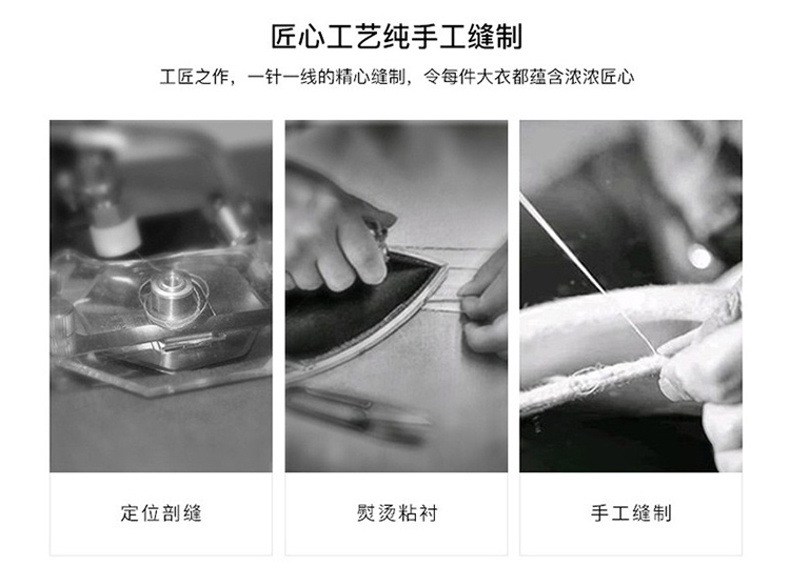 匠心工艺纯手工缝制

工匠之作，一针一线的精心缝制，令每件大衣都蕴含浓浓匠心

定位剖缝

熨烫粘衬

手工缝制