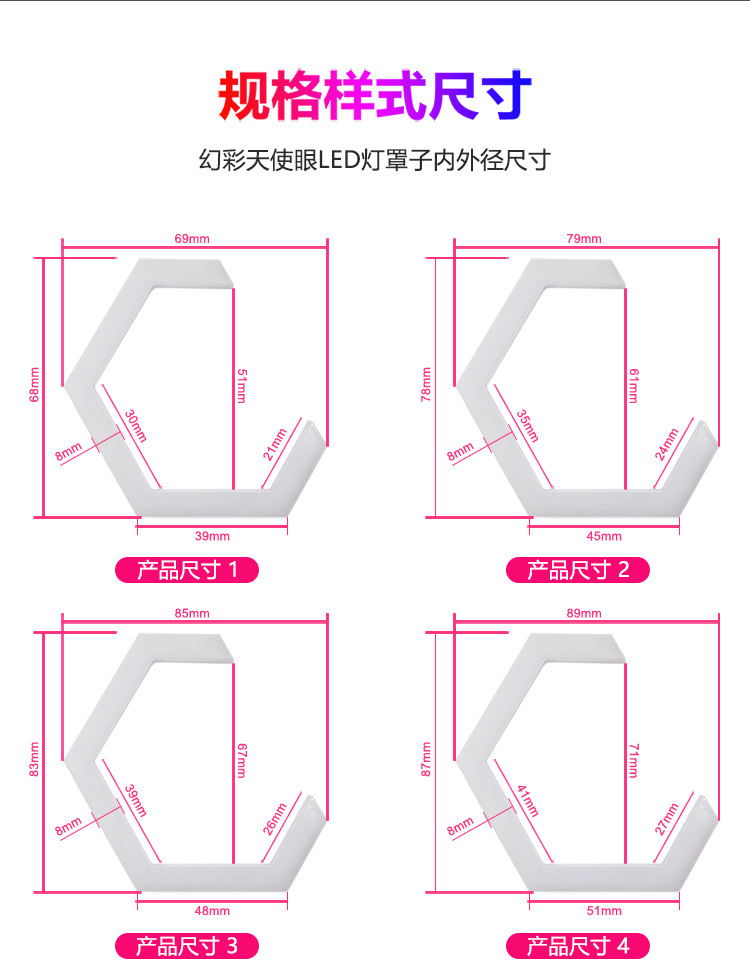 规格样式尺寸

幻彩天使眼LED灯罩子内外径尺寸

69mm
68mm
51mm
30mm
8mm
21mm
39mm
产品尺寸 1

79mm
78mm
61mm
35mm
8mm
24mm
45mm
产品尺寸 2

85mm
83mm
67mm
39mm
8mm
26mm
48mm
产品尺寸 3

89mm
87mm
71mm
41mm
8mm
27mm
51mm
产品尺寸 4