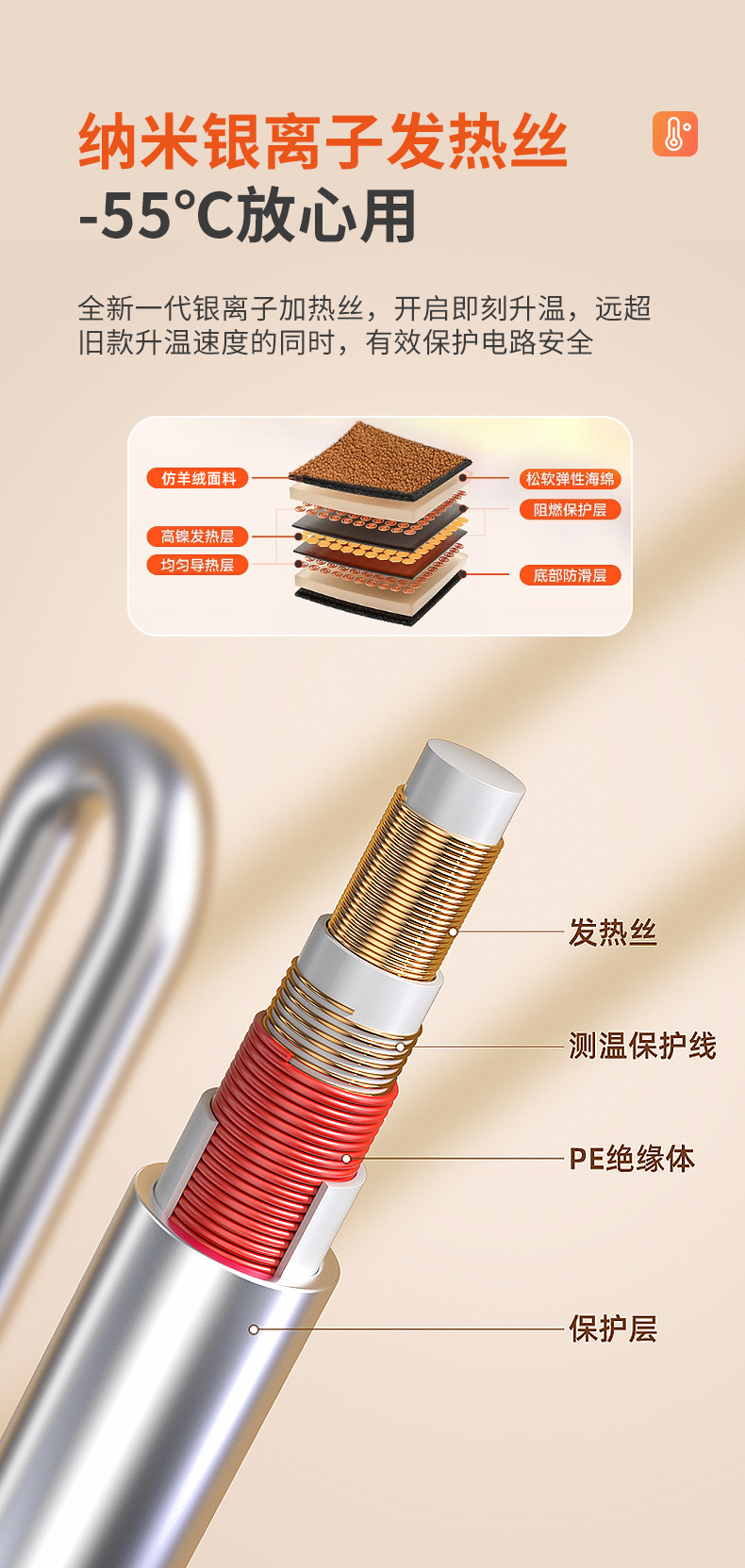 纳米银离子发热丝
-55°C放心用

全新一代银离子加热丝，开启即刻升温，远超旧款升温速度的同时，有效保护电路安全

仿羊绒面料
高镍发热层
均匀导热层
松软弹性海绵
阻燃保护层
底部防滑层

发热丝
测温保护线
PE绝缘体
保护层