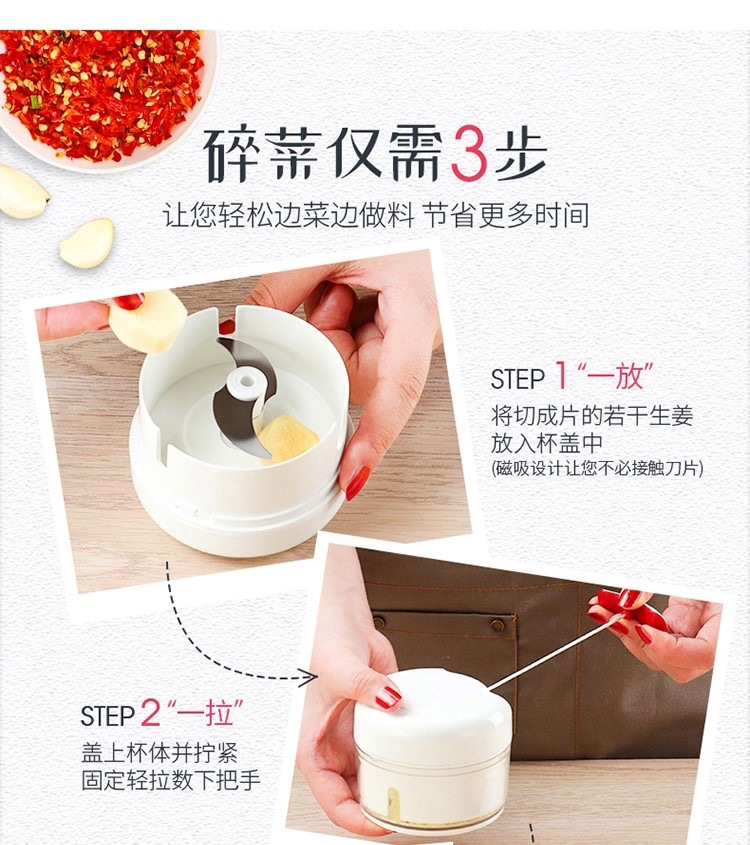 碎菜仅需3步

让您轻松边菜边做料 节省更多时间

STEP 1“一放”

将切成片的若干生姜放入杯盖中

(磁吸设计让您不必接触刀片)

STEP 2“一拉”

盖上杯体并拧紧固定轻拉数下把手