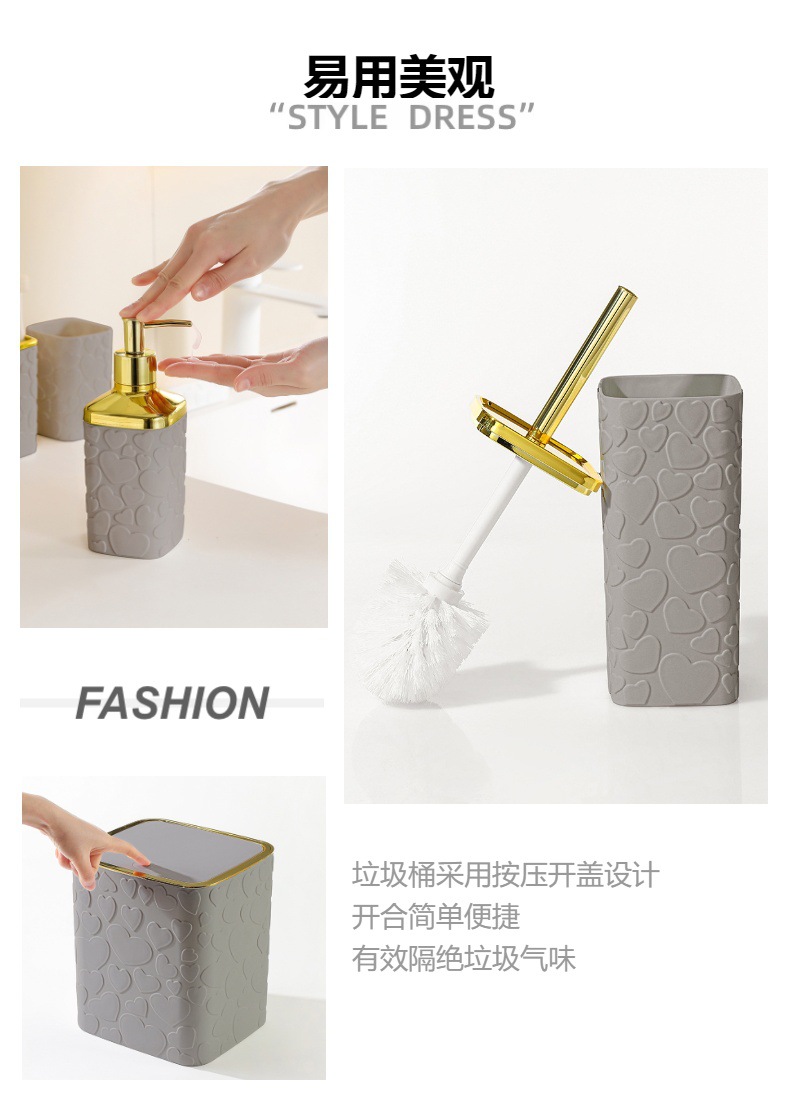 易用美观
“STYLE DRESS”

FASHION

垃圾桶采用按压开盖设计
开合简单便捷
有效隔绝垃圾气味