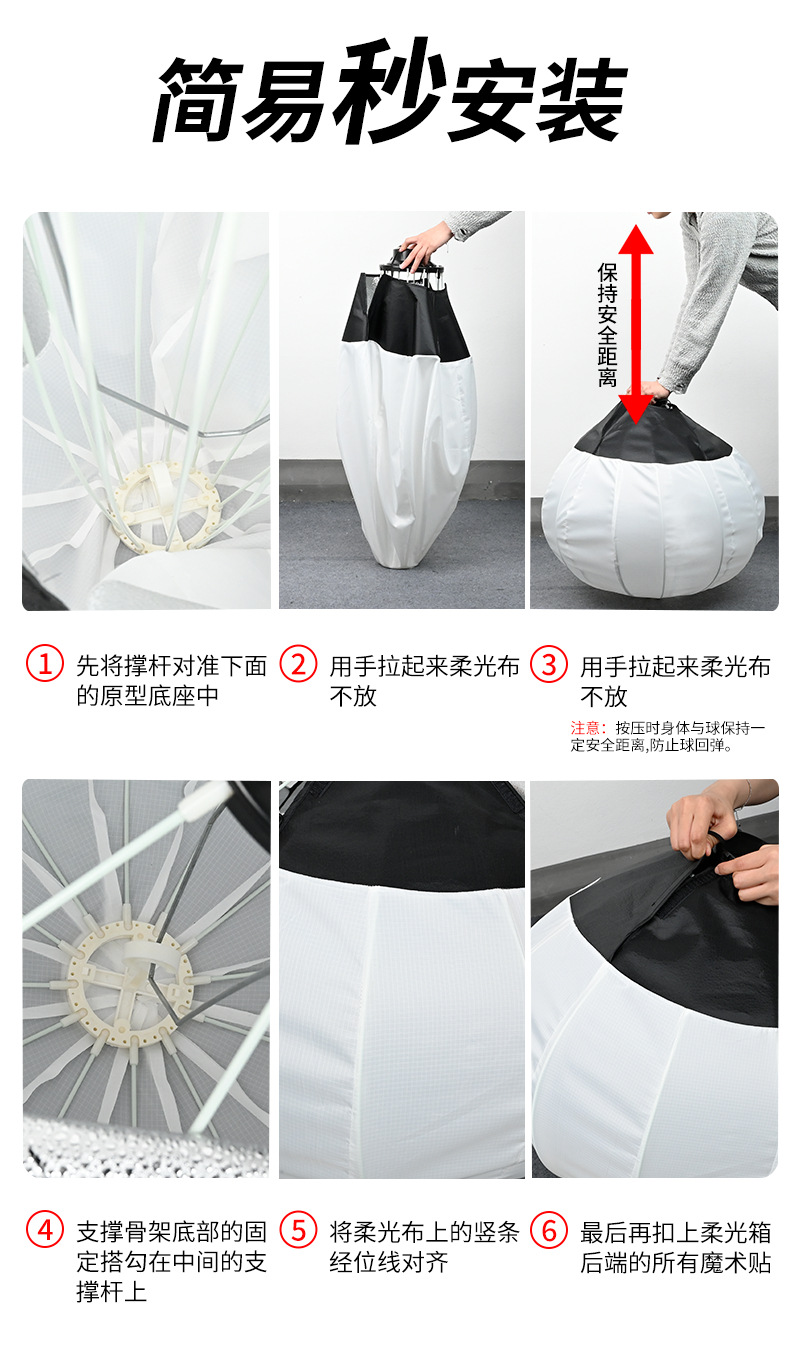 简易秒安装

保持安全距离

1 先将撑杆对准下面的原型底座中

2 用手拉起来柔光布不放

3 用手拉起来柔光布不放

注意：按压时身体与球保持一定安全距离,防止球回弹。

4 支撑骨架底部的固定搭勾在中间的支撑杆上

5 将柔光布上的竖条经位线对齐

6 最后再扣上柔光箱后端的所有魔术贴