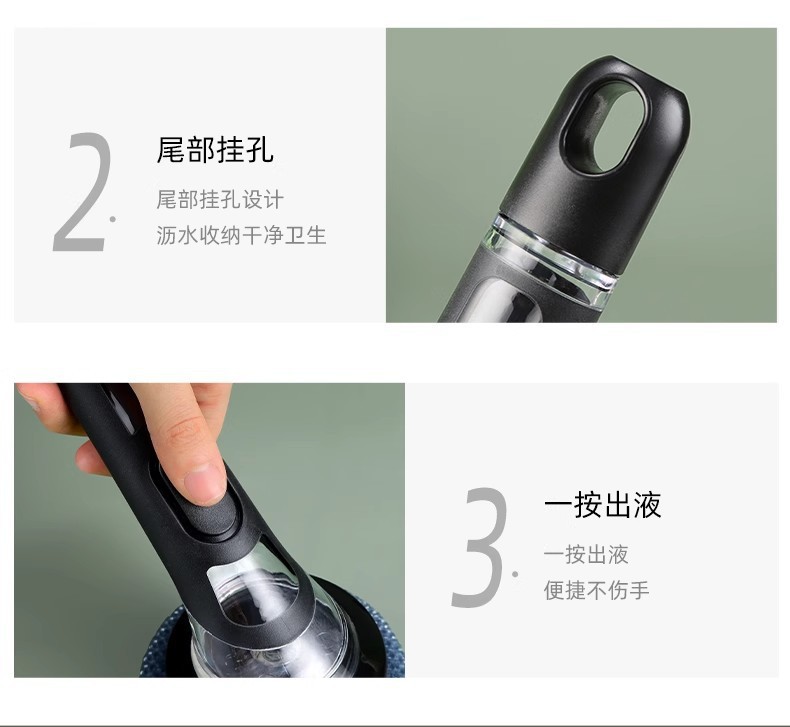 2.

尾部挂孔

尾部挂孔设计
沥水收纳干净卫生

3.

一按出液

一按出液
便捷不伤手