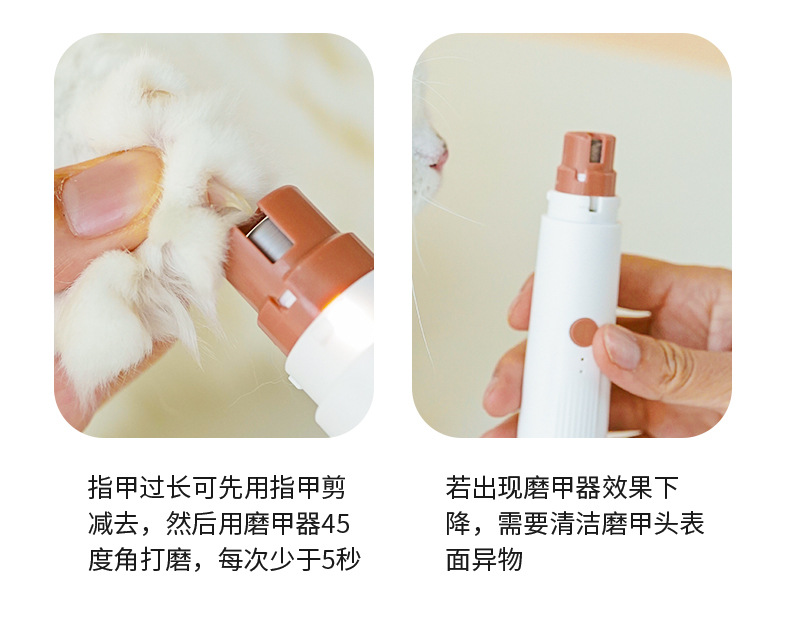 指甲过长可先用指甲剪减去，然后用磨甲器45度角打磨，每次少于5秒

若出现磨甲器效果下降，需要清洁磨甲头表面异物