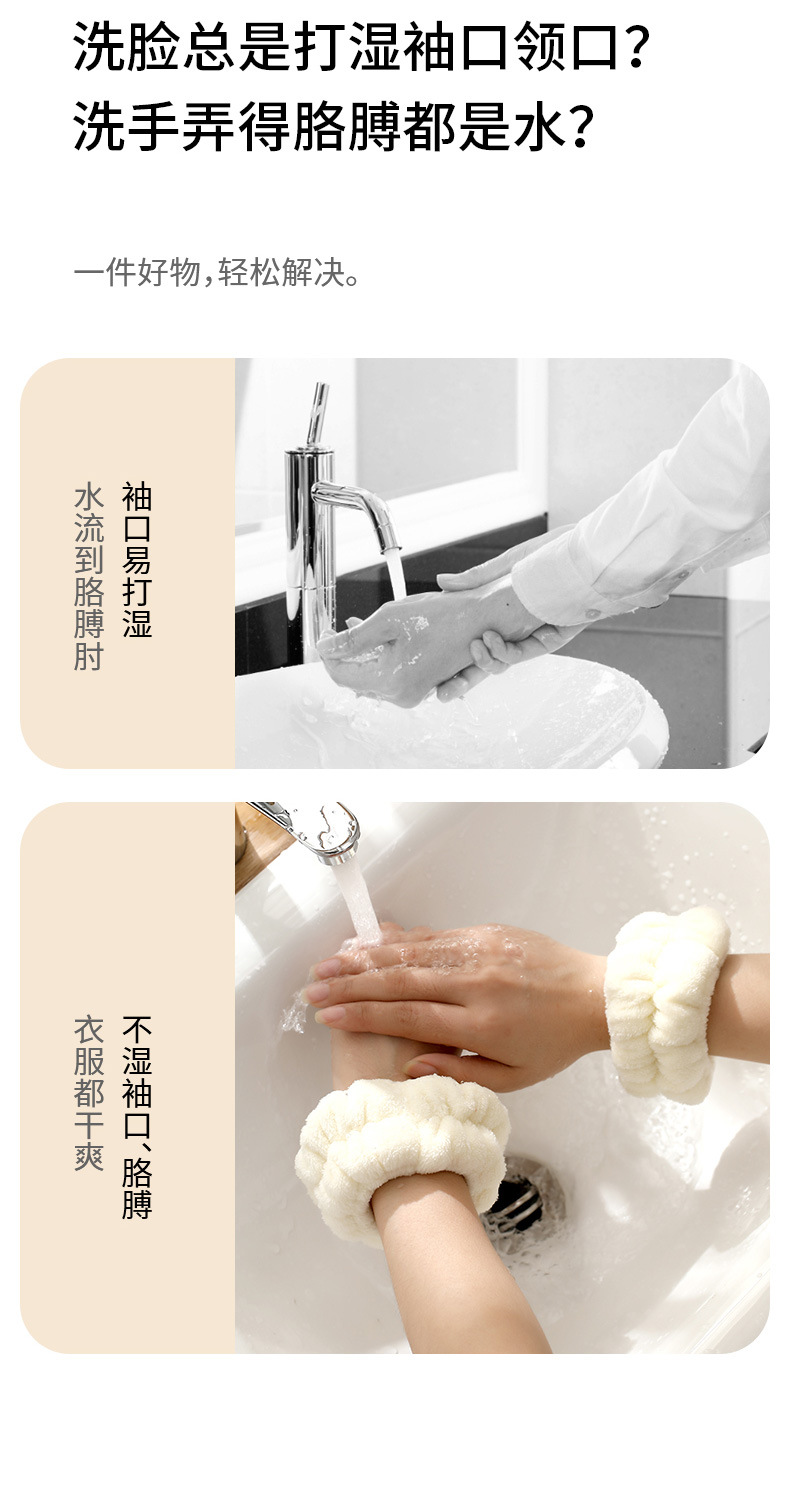 洗脸总是打湿袖口领口？
洗手弄得胳膊都是水？

一件好物，轻松解决。

袖口易打湿
水流到胳膊肘

不湿袖口、胳膊
衣服都干爽