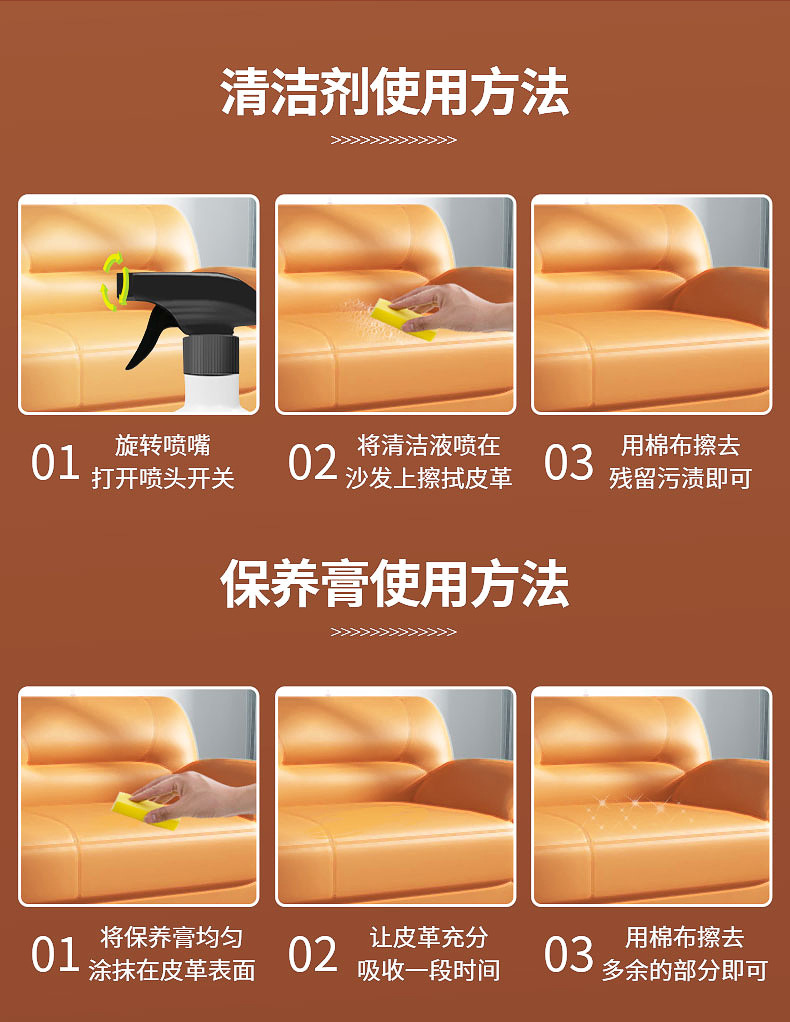 清洁剂使用方法

01 旋转喷嘴
打开喷头开关

02 将清洁液喷在
沙发上擦拭皮革

03 用棉布擦去
残留污渍即可

保养膏使用方法

01 将保养膏均匀
涂抹在皮革表面

02 让皮革充分
吸收一段时间

03 用棉布擦去
多余的部分即可