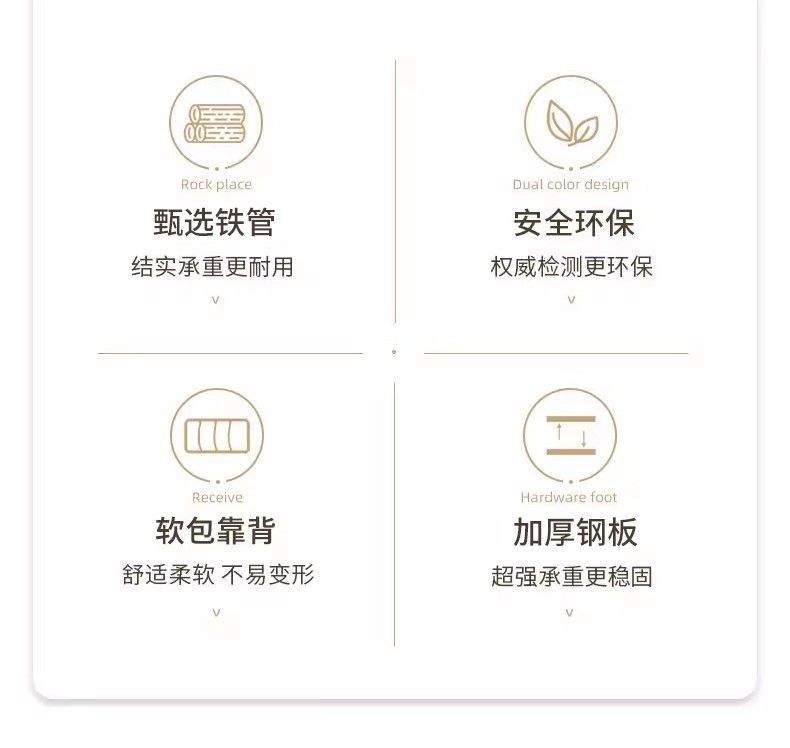 Rock place
甄选铁管
结实承重更耐用
v

Dual color design
安全环保
权威检测更环保
v

Receive
软包靠背
舒适柔软 不易变形
v

Hardware foot
加厚钢板
超强承重更稳固
v