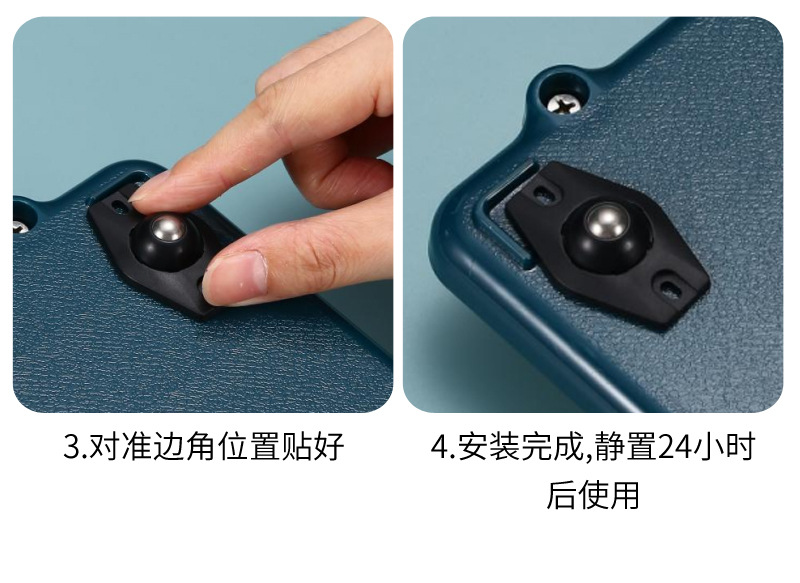 3.对准边角位置贴好

4.安装完成,静置24小时后使用