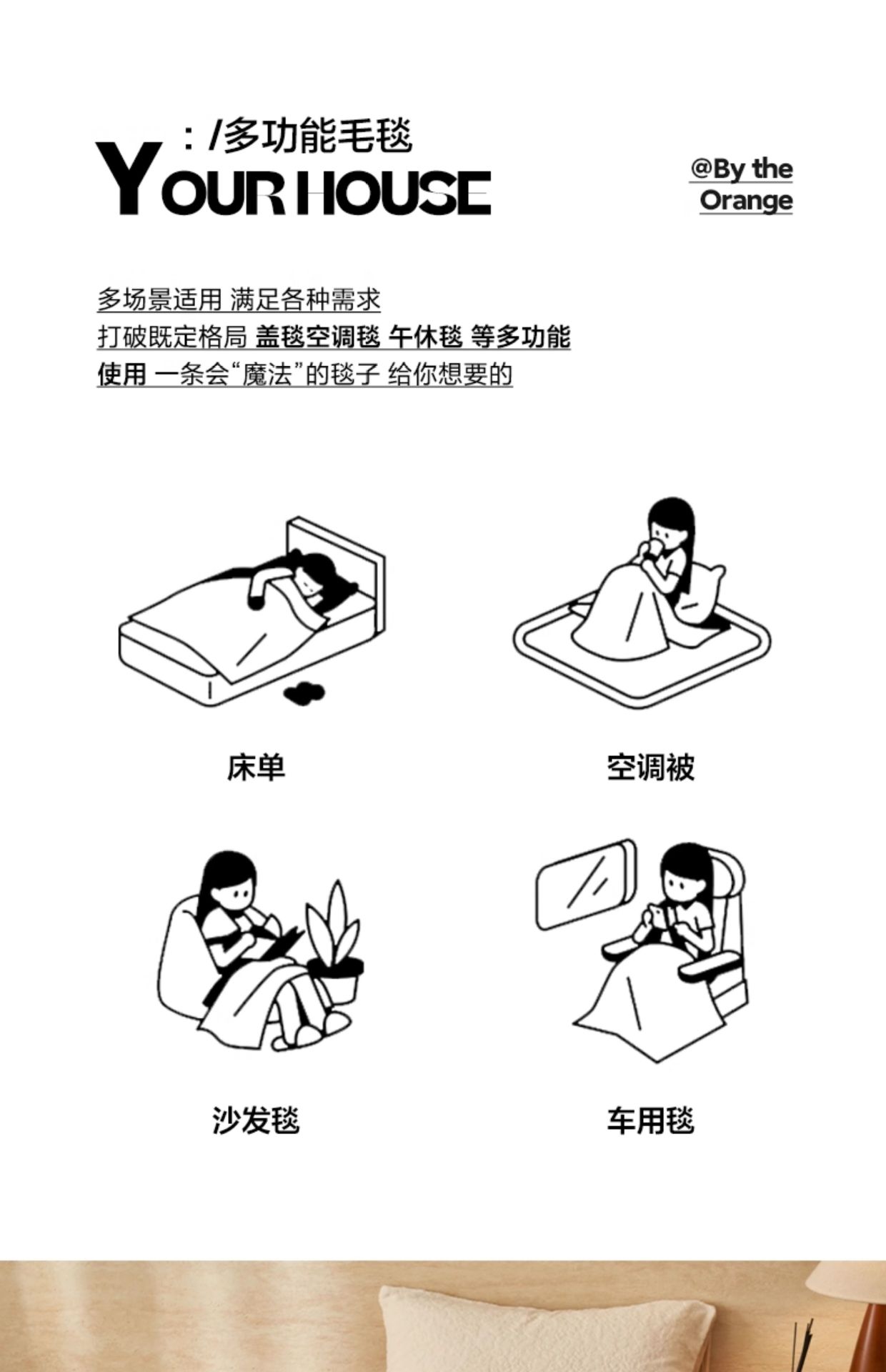 : /多功能毛毯
YOUR HOUSE

@By the Orange

多场景适用 满足各种需求
打破既定格局 盖毯空调毯 午休毯 等多功能
使用 一条会“魔法”的毯子 给你想要的

床单

空调被

沙发毯

车用毯