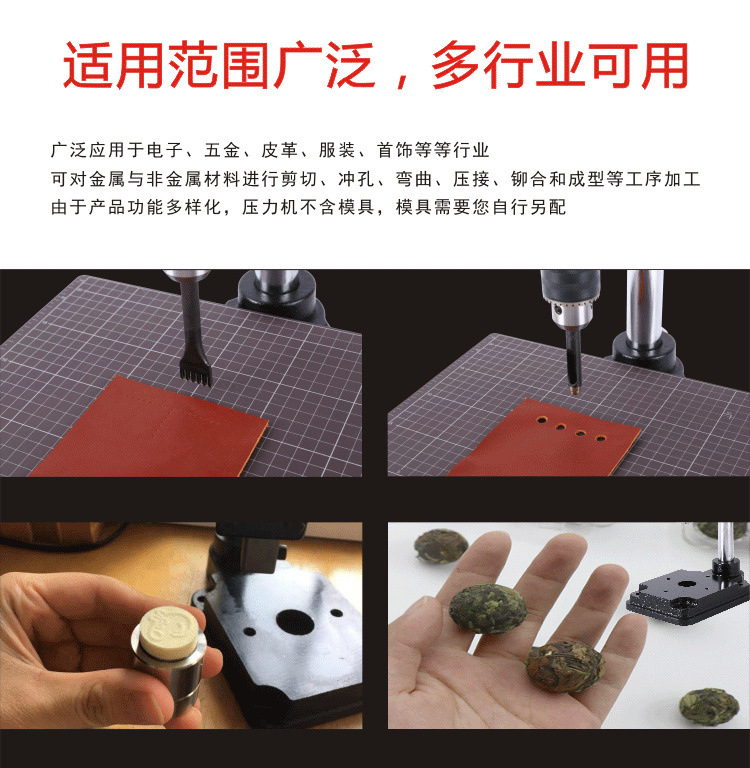 适用范围广泛，多行业可用

广泛应用于电子、五金、皮革、服装、首饰等等行业
可对金属与非金属材料进行剪切、冲孔、弯曲、压接、铆合和成型等工序加工
由于产品功能多样化，压力机不含模具，模具需要您自行另配