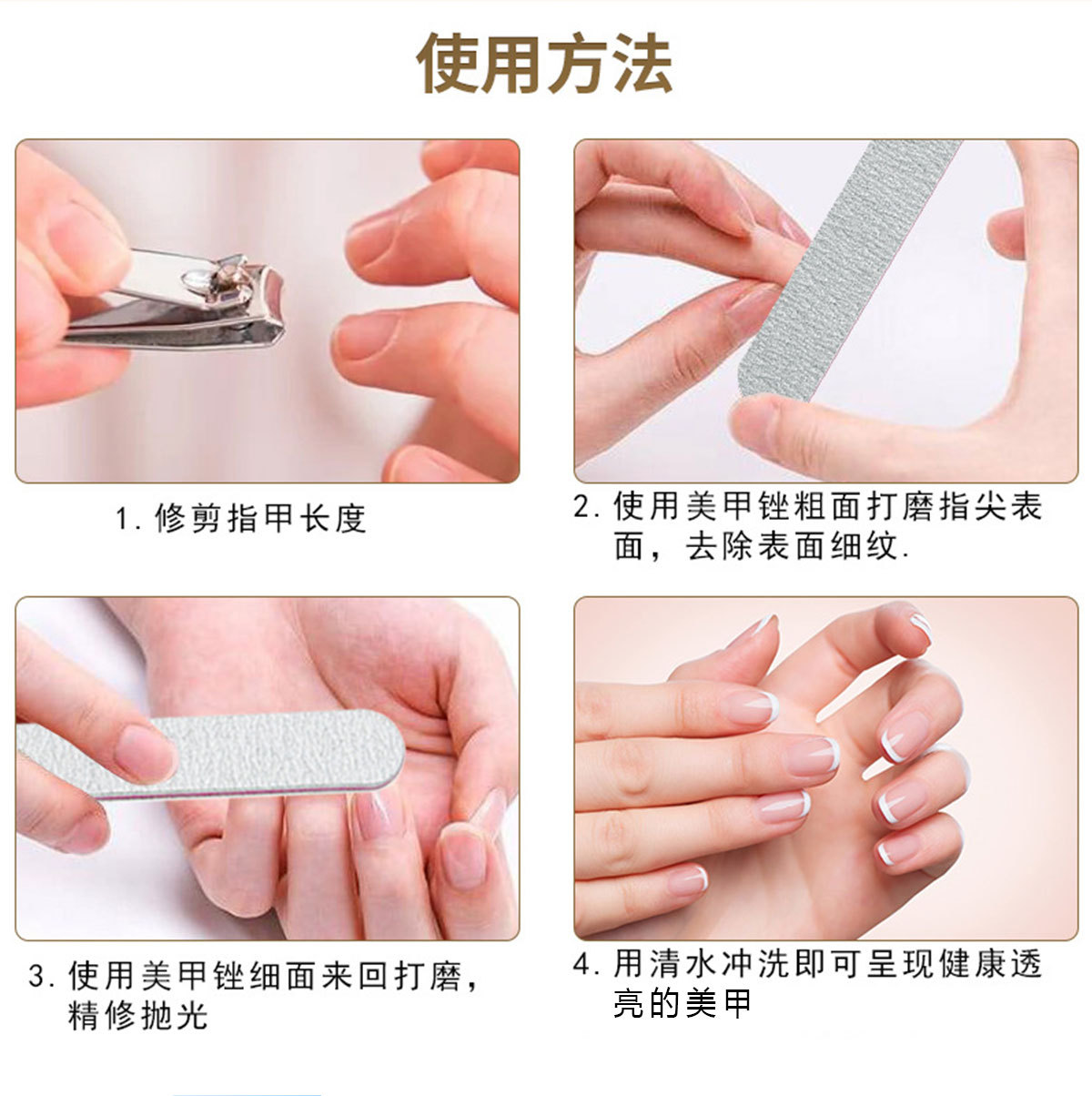 使用方法

1. 修剪指甲长度

2. 使用美甲锉粗面打磨指尖表面，去除表面细纹.

3. 使用美甲锉细面来回打磨，精修抛光

4. 用清水冲洗即可呈现健康透亮的美甲