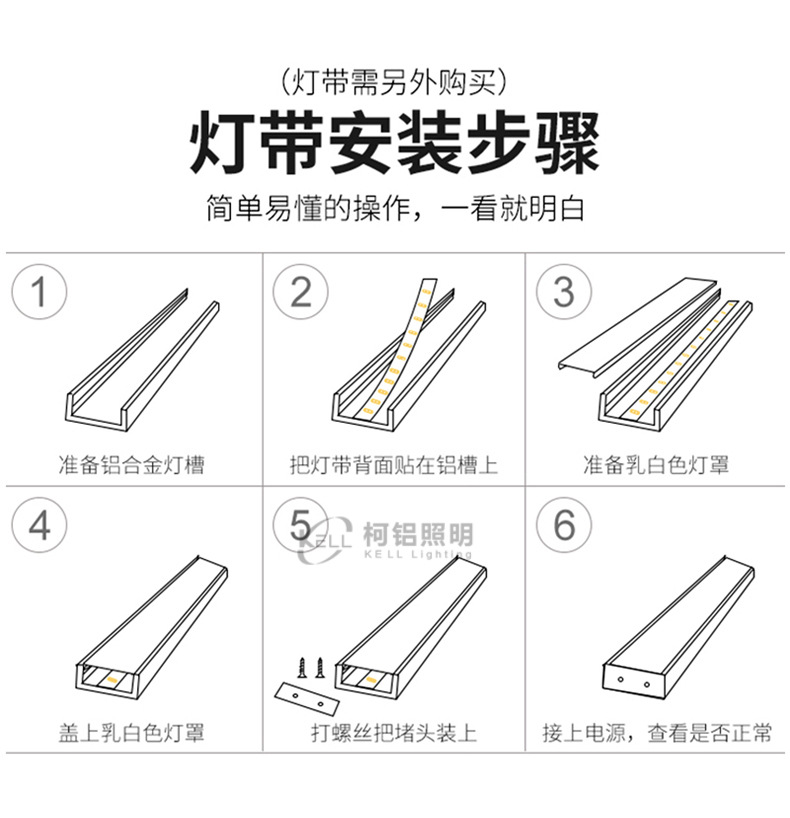 （灯带需另外购买）

灯带安装步骤

简单易懂的操作，一看就明白

1
准备铝合金灯槽

2
把灯带背面贴在铝槽上

3
准备乳白色灯罩

4
盖上乳白色灯罩

5
KELL 柯铝照明 KELL Lighting
打螺丝把堵头装上

6
接上电源，查看是否正常