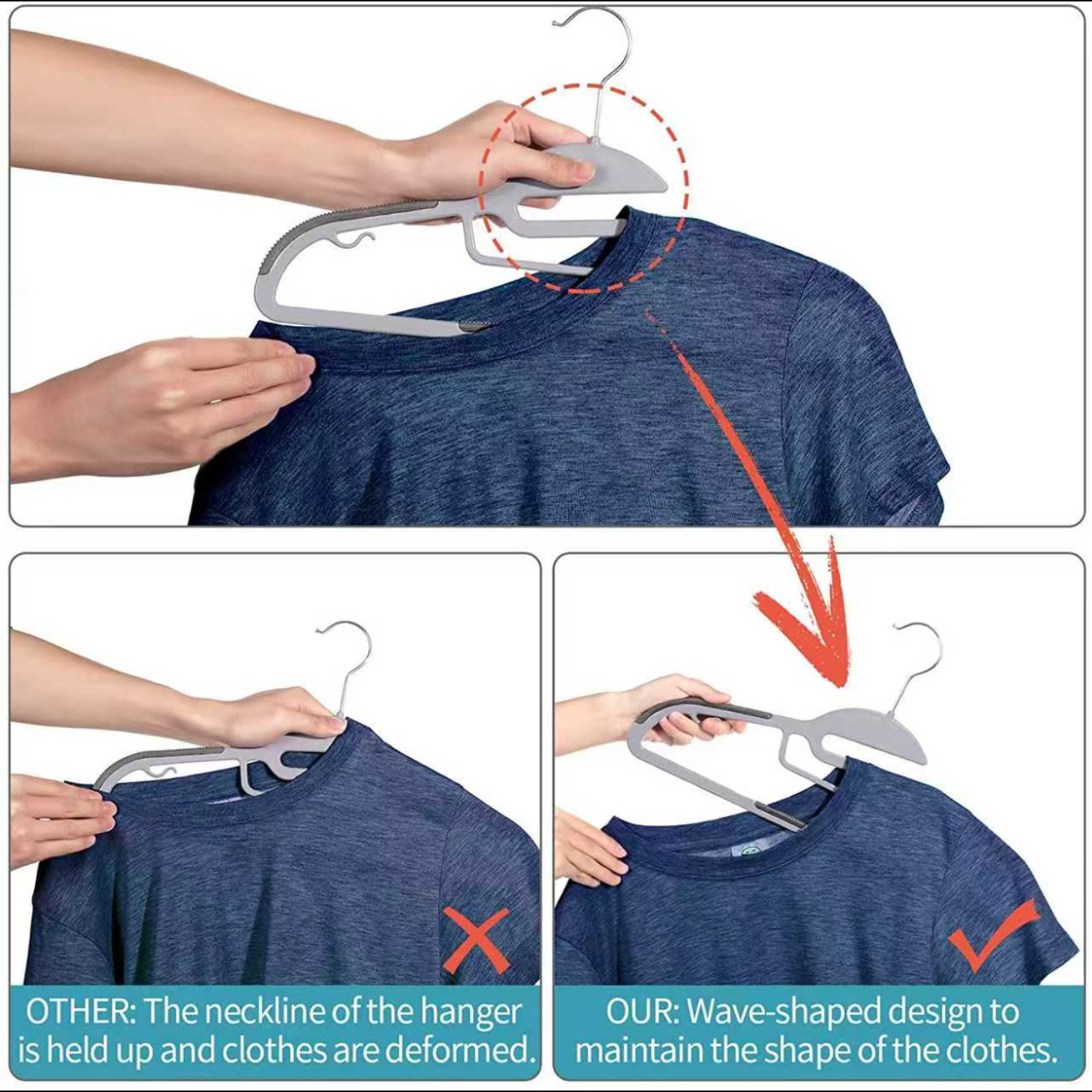 OTHER: The neckline of the hanger is held up and clothes are deformed.

OUR: Wave-shaped design to maintain the shape of the clothes.