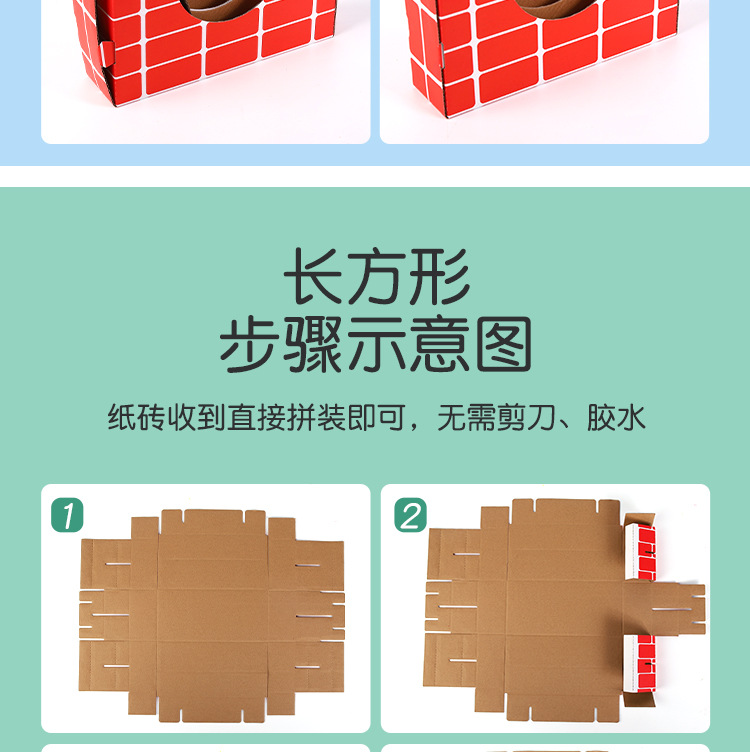 长方形
步骤示意图

纸砖收到直接拼装即可，无需剪刀、胶水

1

2