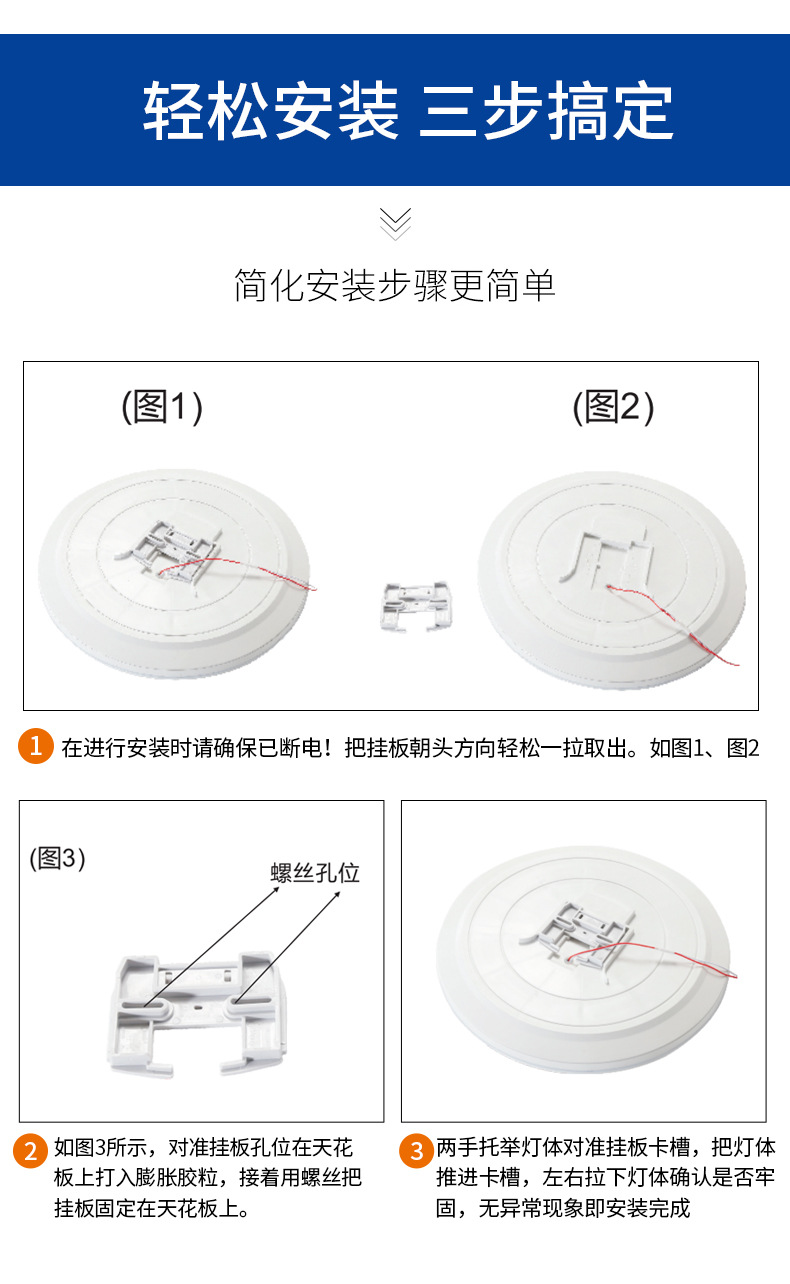 轻松安装 三步搞定

简化安装步骤更简单

(图1)

(图2)

1 在进行安装时请确保已断电！把挂板朝头方向轻松一拉取出。如图1、图2

(图3)

螺丝孔位

2 如图3所示，对准挂板孔位在天花板上打入膨胀胶粒，接着用螺丝把挂板固定在天花板上。

3 两手托举灯体对准挂板卡槽，把灯体推进卡槽，左右拉下灯体确认是否牢固，无异常现象即安装完成