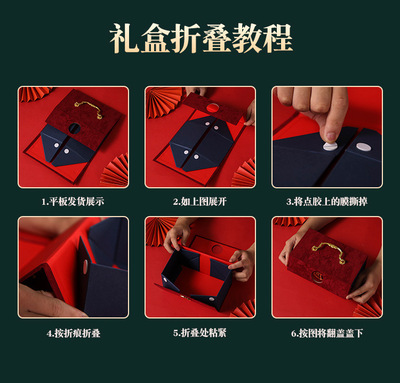 礼盒折叠教程

1.平板发货展示

2.如上图展开

3.将点胶上的膜撕掉

4.按折痕折叠

5.折叠处粘紧

6.按图将翻盖盖下