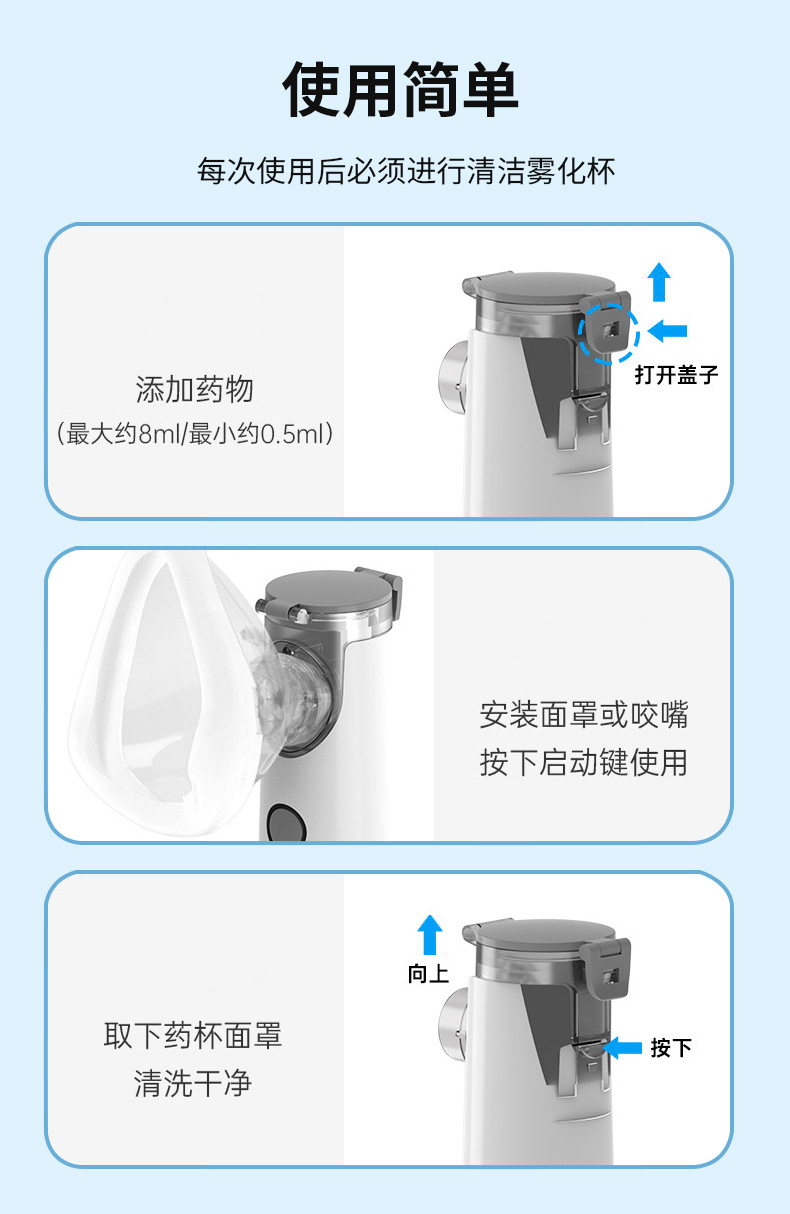 使用简单

每次使用后必须进行清洁雾化杯

添加药物
（最大约8ml/最小约0.5ml）

打开盖子

安装面罩或咬嘴
按下启动键使用

取下药杯面罩
清洗干净

向上

按下