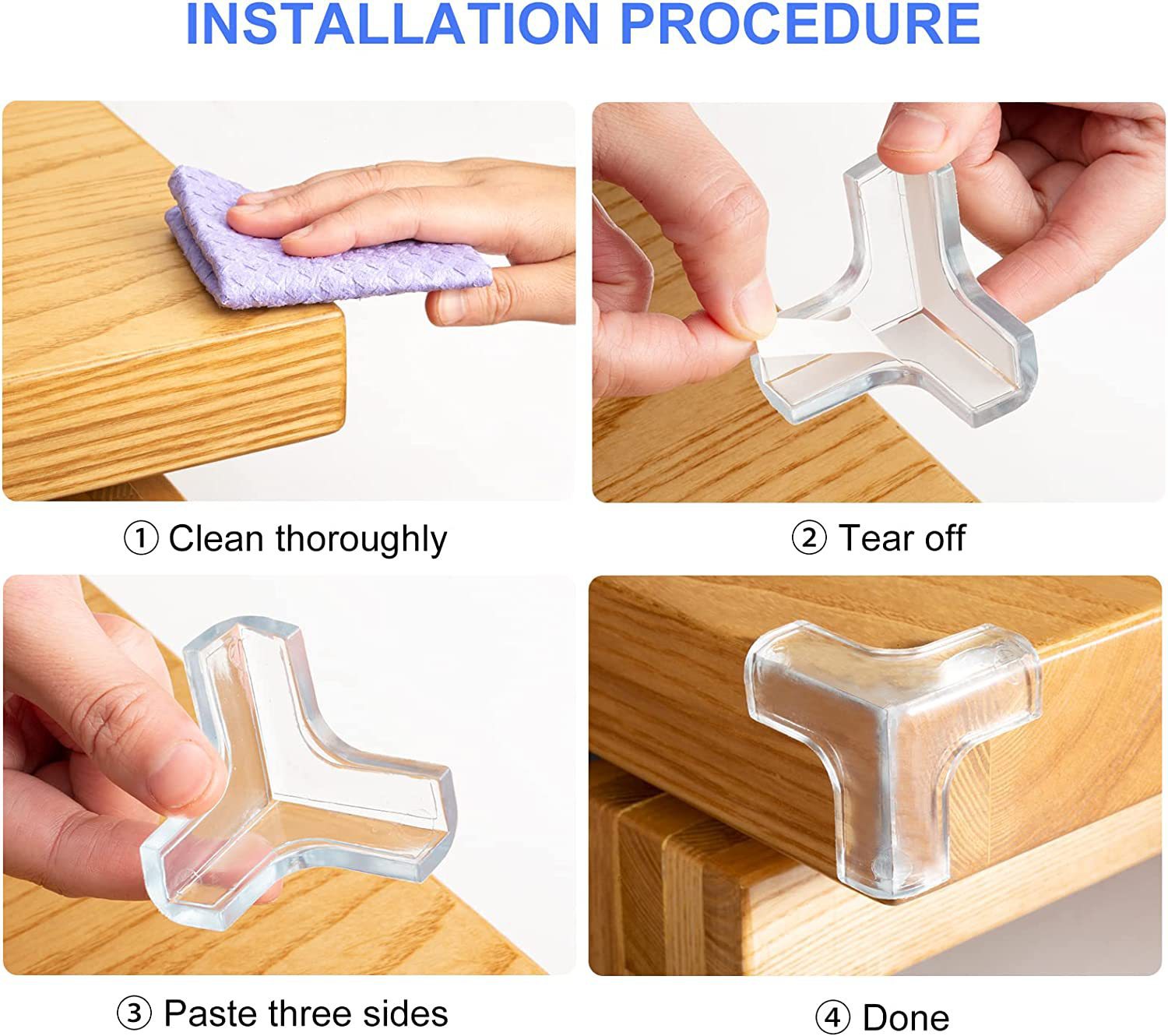 INSTALLATION PROCEDURE

① Clean thoroughly

② Tear off

③ Paste three sides

④ Done