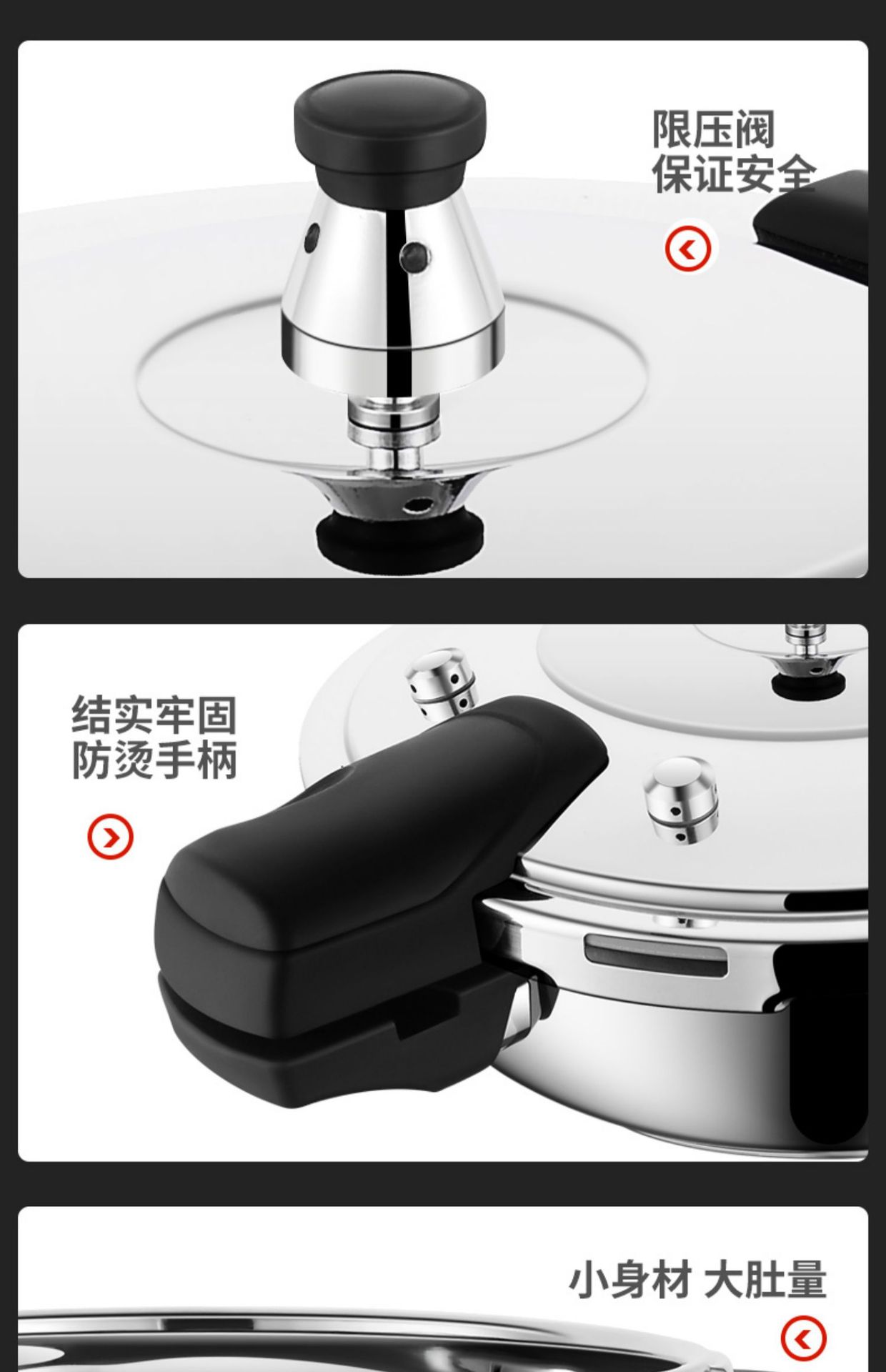 限压阀
保证安全

结实牢固
防烫手柄

小身材 大肚量