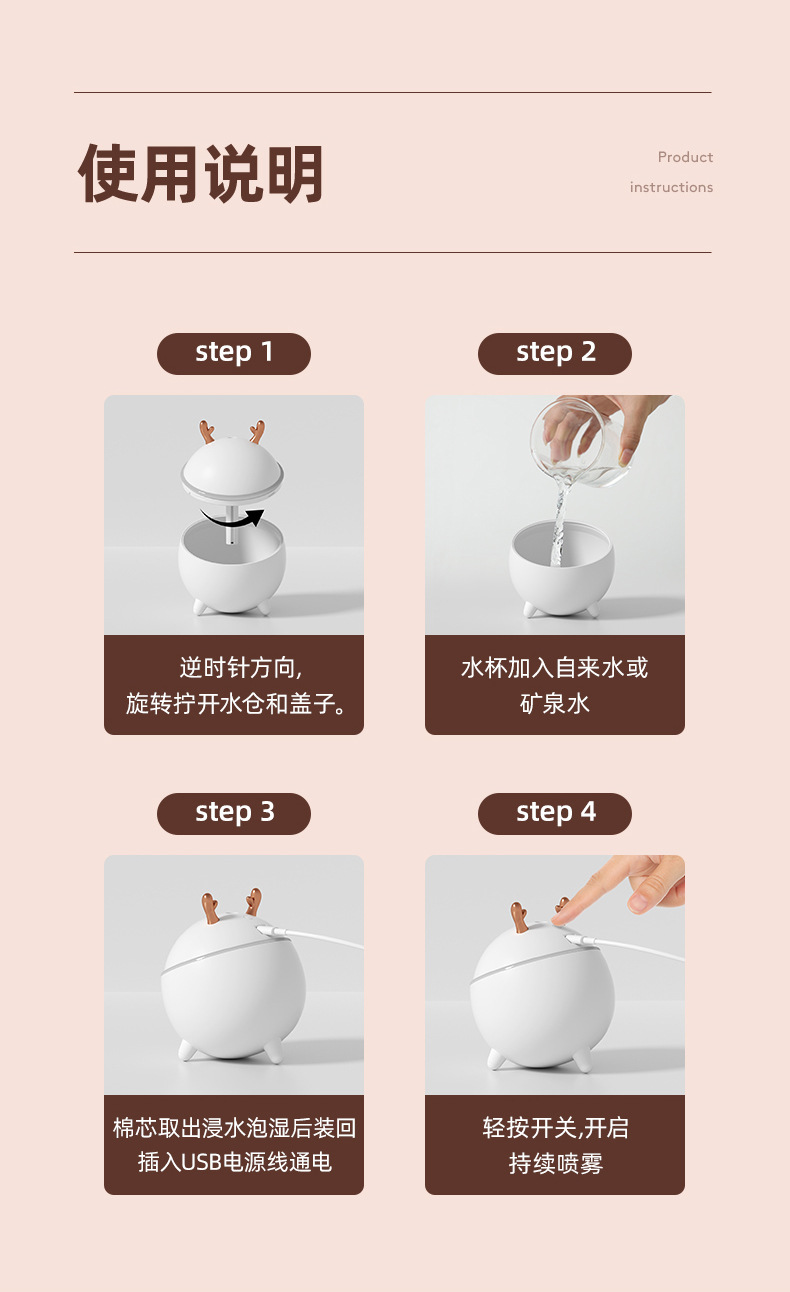 使用说明

Product instructions

step 1

逆时针方向,
旋转拧开水仓和盖子。

step 2

水杯加入自来水或
矿泉水

step 3

棉芯取出浸水泡湿后装回
插入USB电源线通电

step 4

轻按开关,开启
持续喷雾