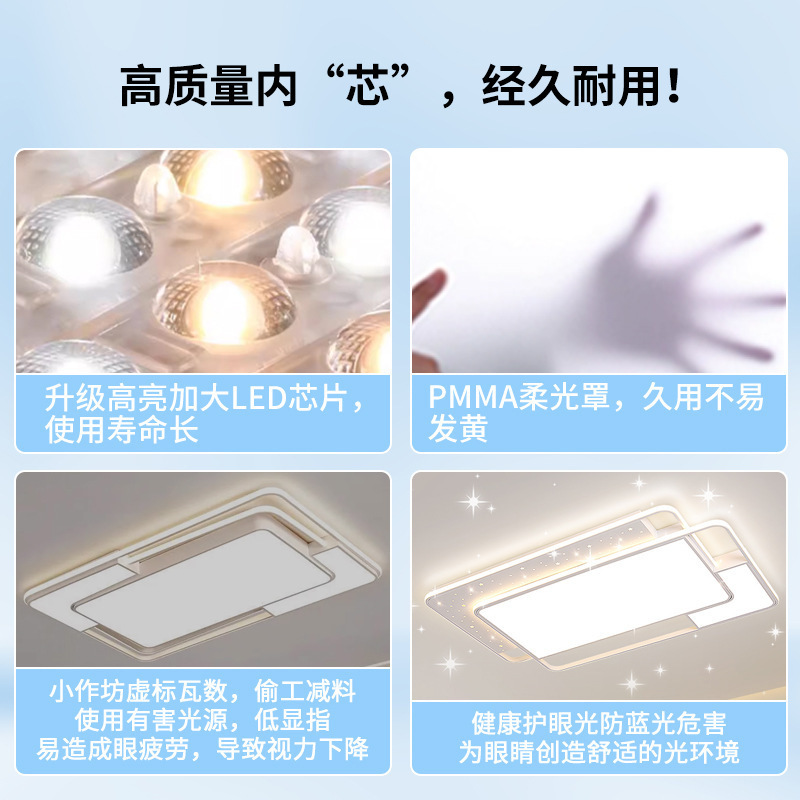 高质量内“芯”，经久耐用！

升级高亮加大LED芯片，使用寿命长

PMMA柔光罩，久用不易发黄

小作坊虚标瓦数，偷工减料
使用有害光源，低显指
易造成眼疲劳，导致视力下降

健康护眼光防蓝光危害
为眼睛创造舒适的光环境