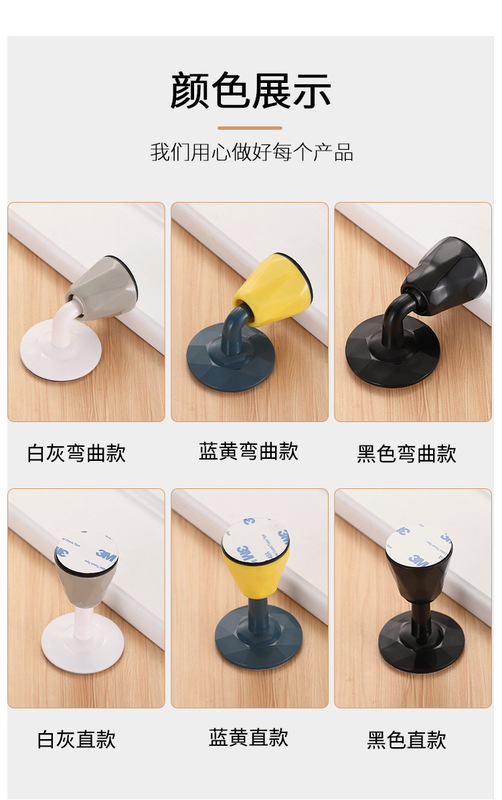 颜色展示

我们用心做好每个产品

白灰弯曲款

蓝黄弯曲款

黑色弯曲款

3M

3M

3M

白灰直款

蓝黄直款

黑色直款