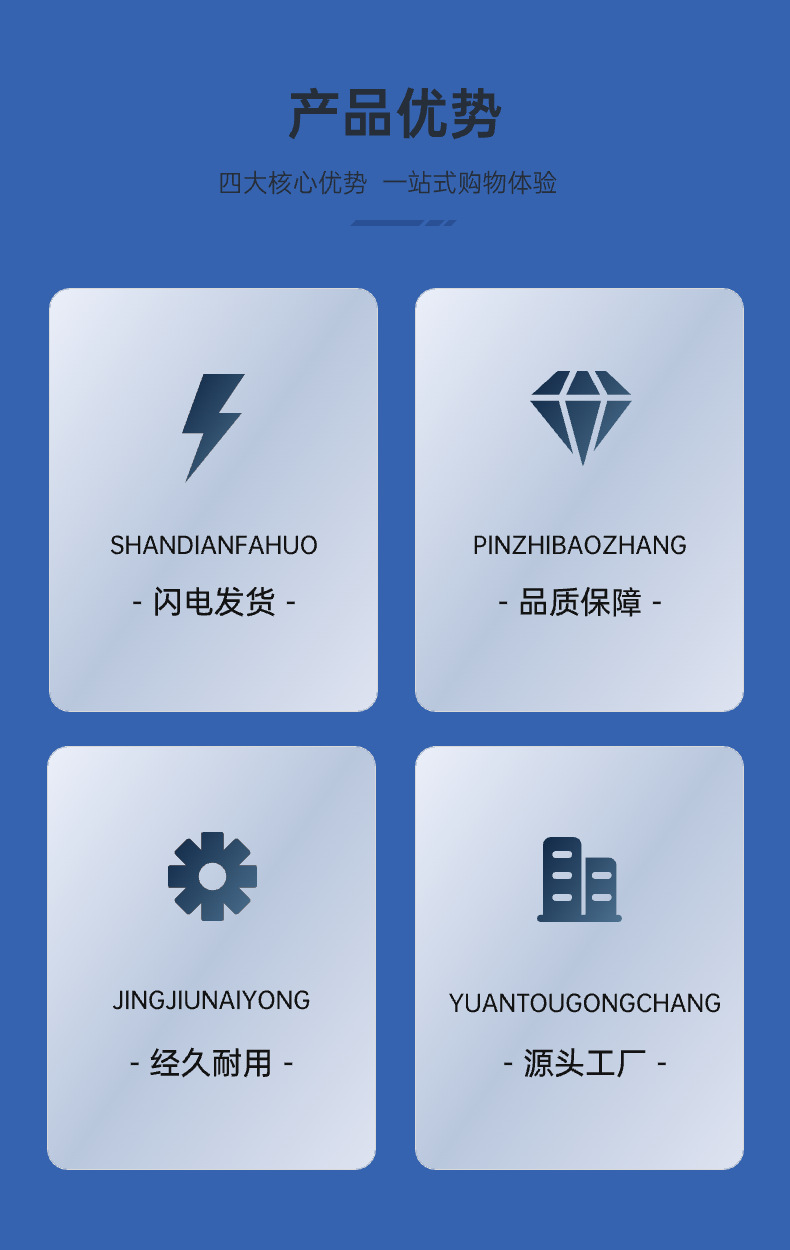 产品优势

四大核心优势 一站式购物体验

SHANDIANFAHUO

- 闪电发货 -

PINZHIBAOZHANG

- 品质保障 -

JINGJIUNAIYONG

- 经久耐用 -

YUANTOUGONGCHANG

- 源头工厂 -