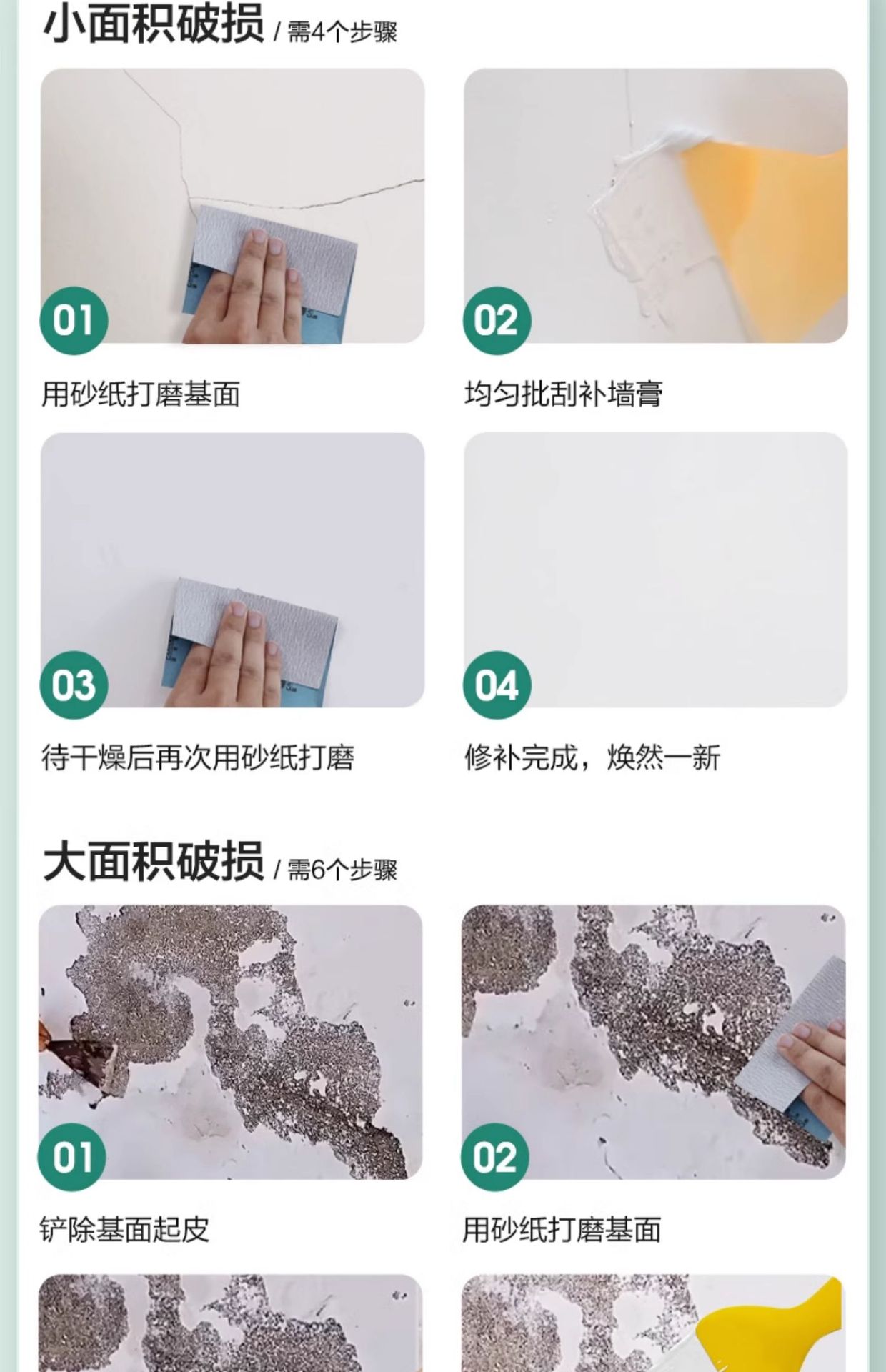 小面积破损 / 需4个步骤

01

用砂纸打磨基面

02

均匀批刮补墙膏

03

待干燥后再次用砂纸打磨

04

修补完成，焕然一新

大面积破损 / 需6个步骤

01

铲除基面起皮

02

用砂纸打磨基面