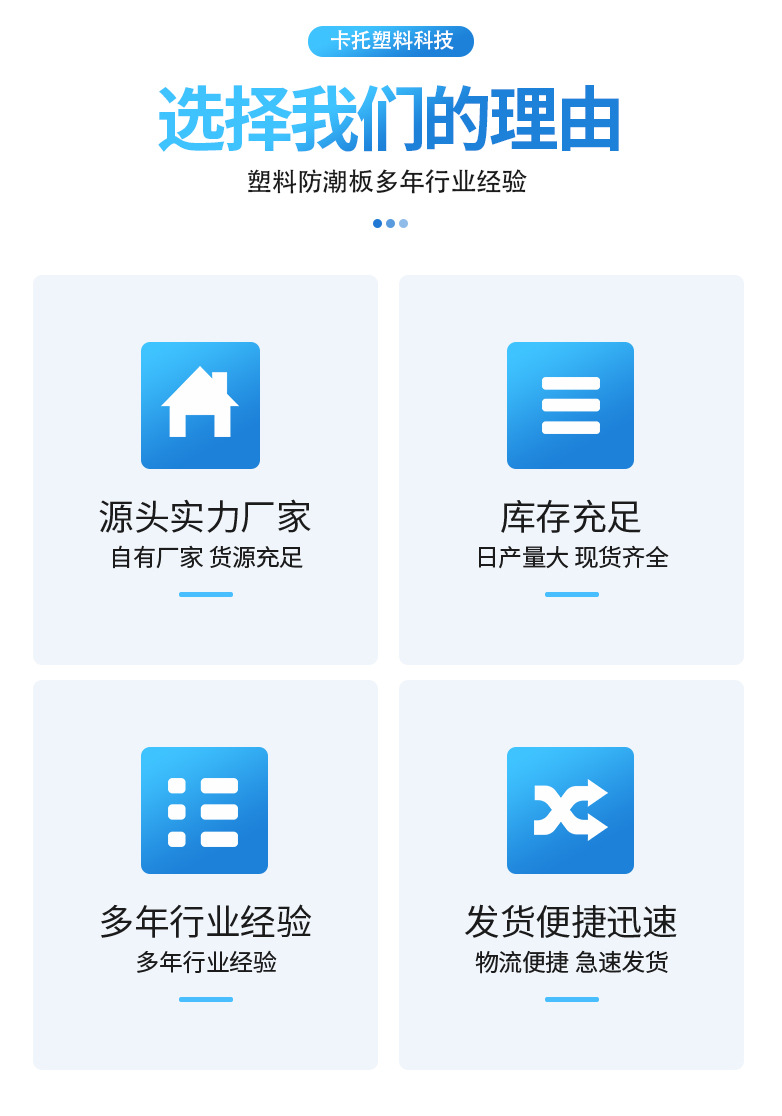 卡托塑料科技

选择我们的理由

塑料防潮板多年行业经验

源头实力厂家

自有厂家 货源充足

库存充足

日产量大 现货齐全

多年行业经验

多年行业经验

发货便捷迅速

物流便捷 急速发货