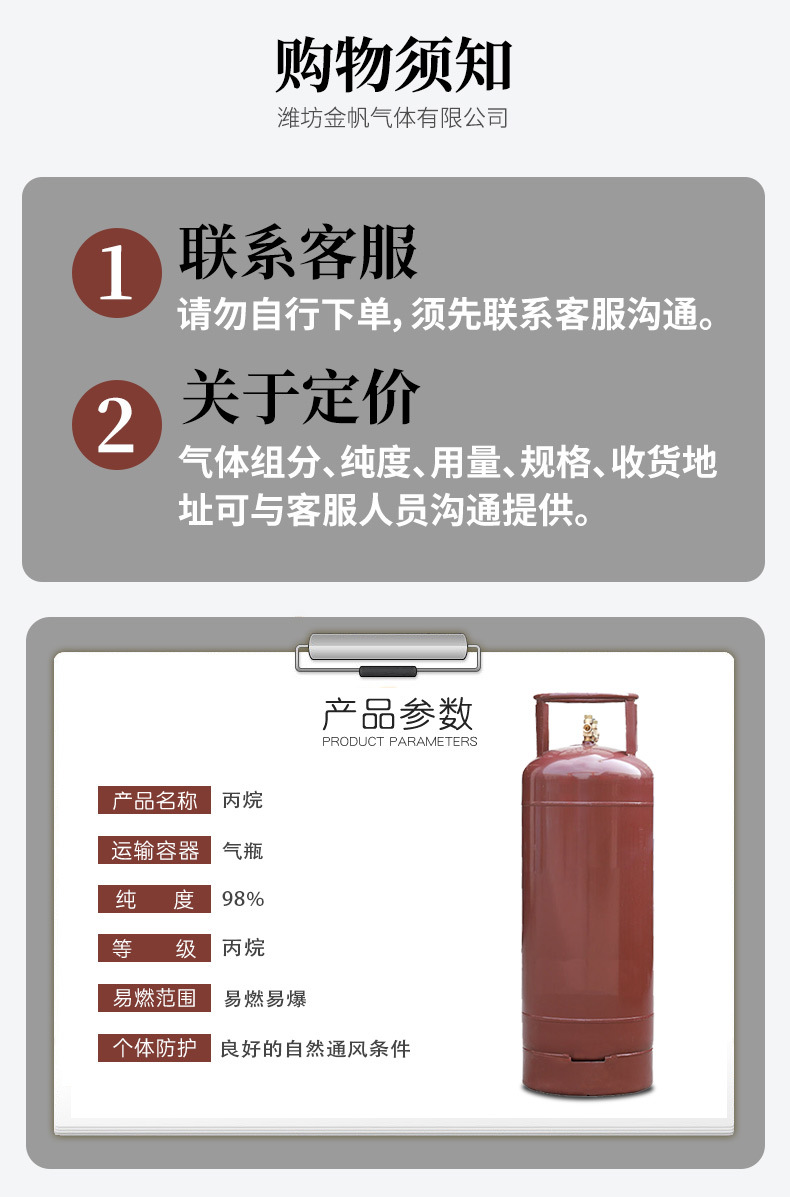 购物须知
潍坊金帆气体有限公司

1 联系客服
请勿自行下单，须先联系客服沟通。

2 关于定价
气体组分、纯度、用量、规格、收货地址可与客服人员沟通提供。

产品参数
PRODUCT PARAMETERS

| 产品名称 | 丙烷 |
|---|---|
| 运输容器 | 气瓶 |
| 纯　度 | 98% |
| 等　级 | 丙烷 |
| 易燃范围 | 易燃易爆 |
| 个体防护 | 良好的自然通风条件 |